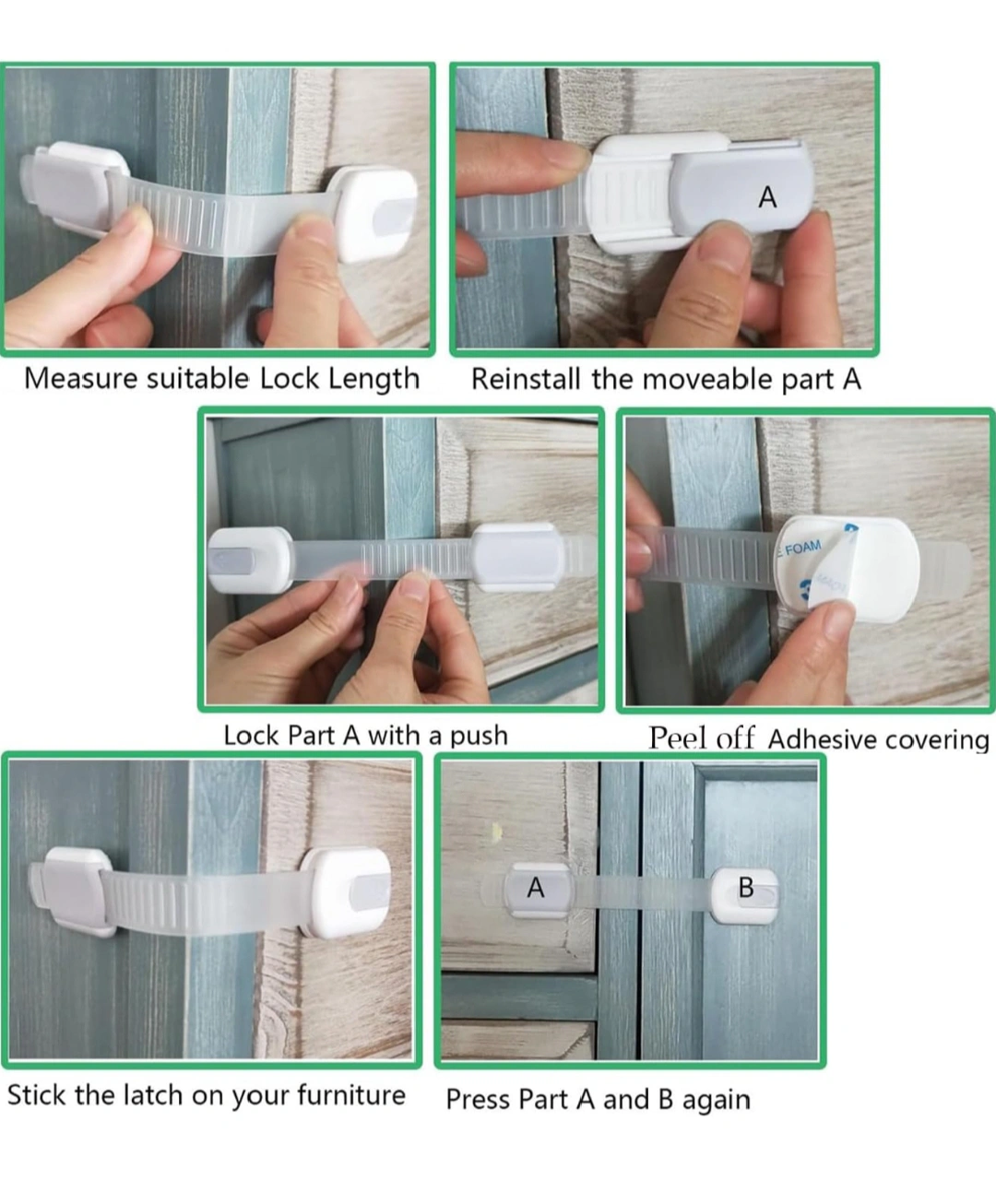 Measure suitable Lock Length

A

Reinstall the moveable part A

Lock Part A with a push

E FOAM

Peel off Adhesive covering

Stick the latch on your furniture

A

B

Press Part A and B again