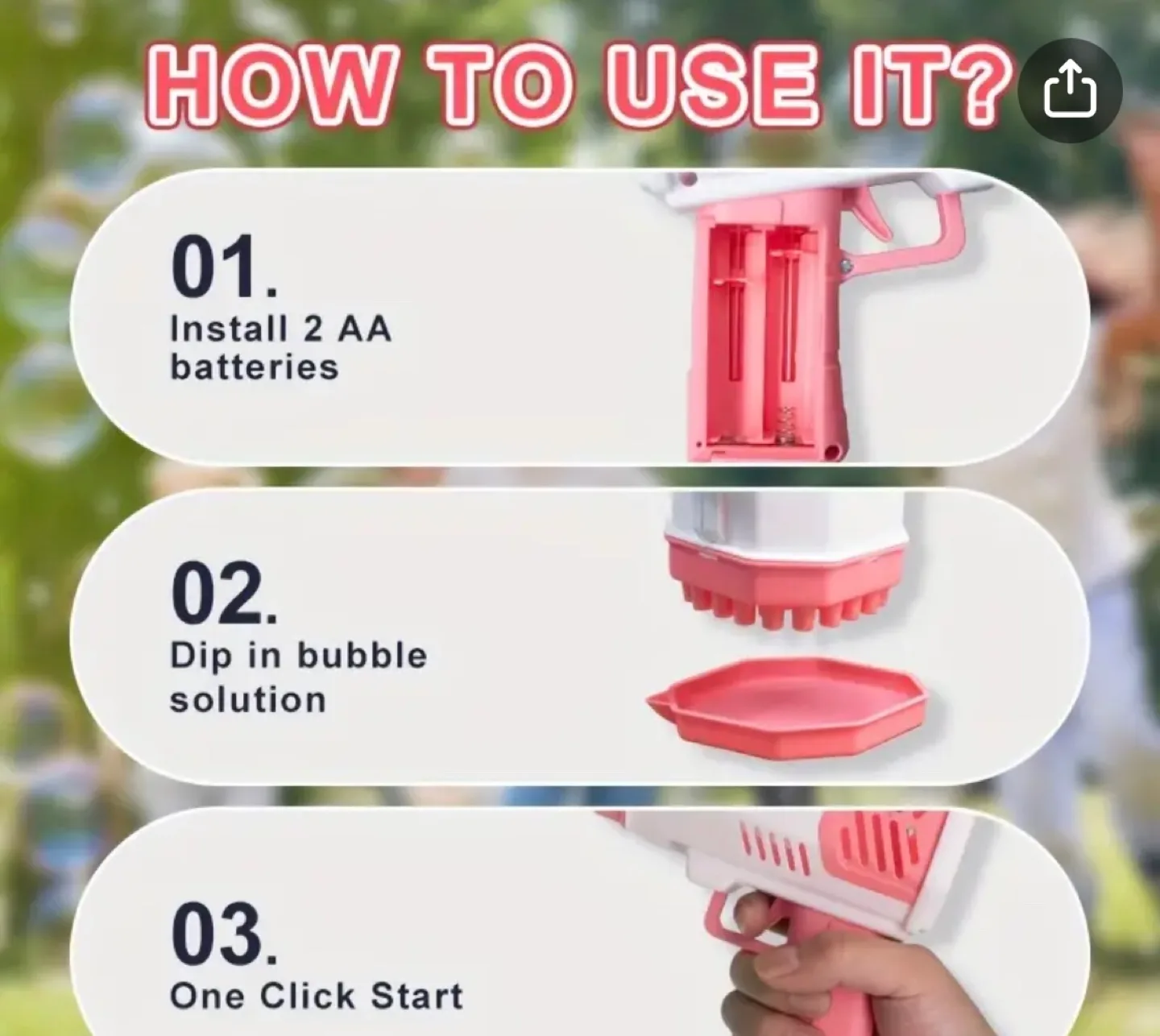 HOW TO USE IT?

01.
Install 2 AA batteries

02.
Dip in bubble solution

03.
One Click Start