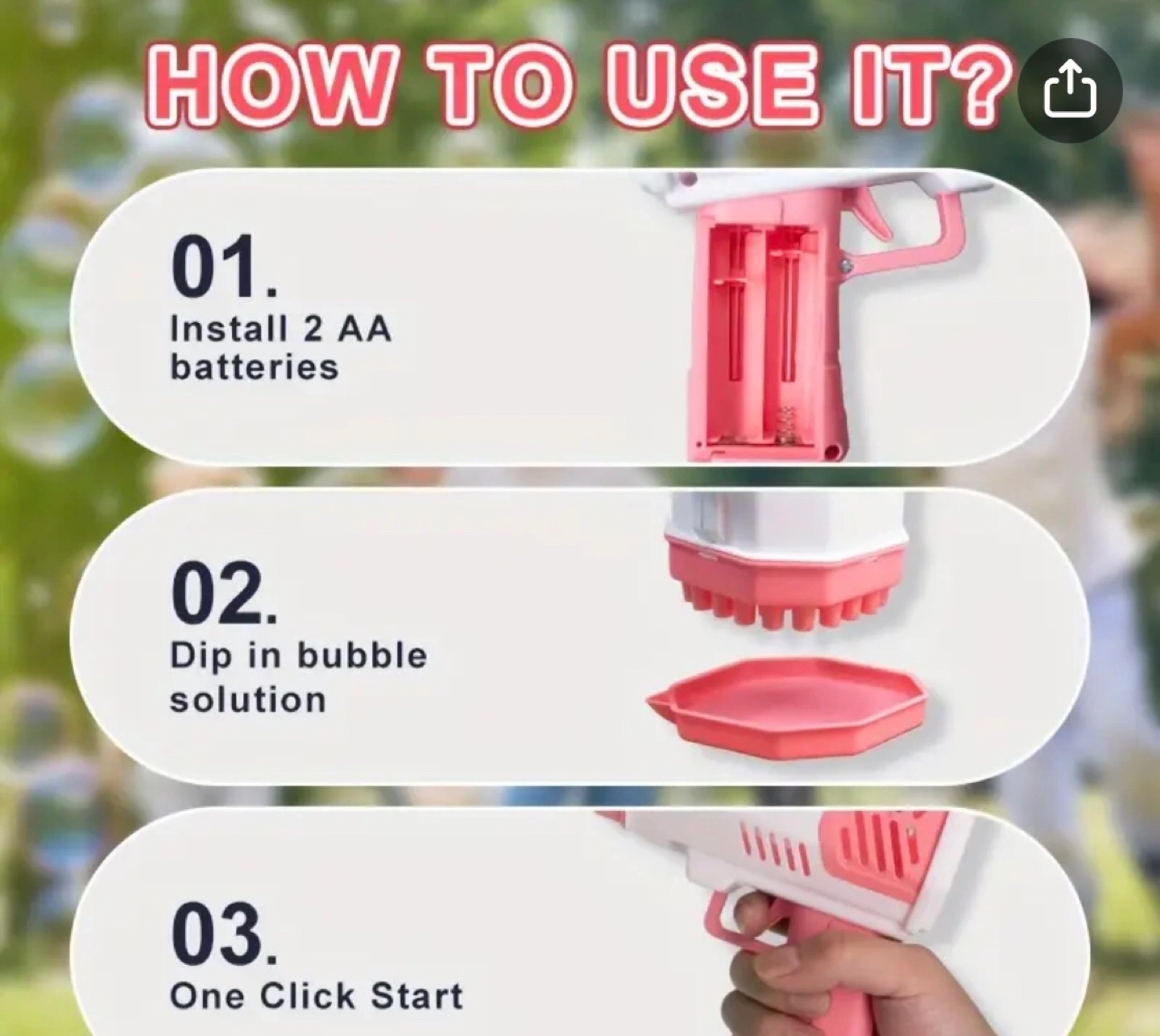 HOW TO USE IT?

01.
Install 2 AA batteries

02.
Dip in bubble solution

03.
One Click Start