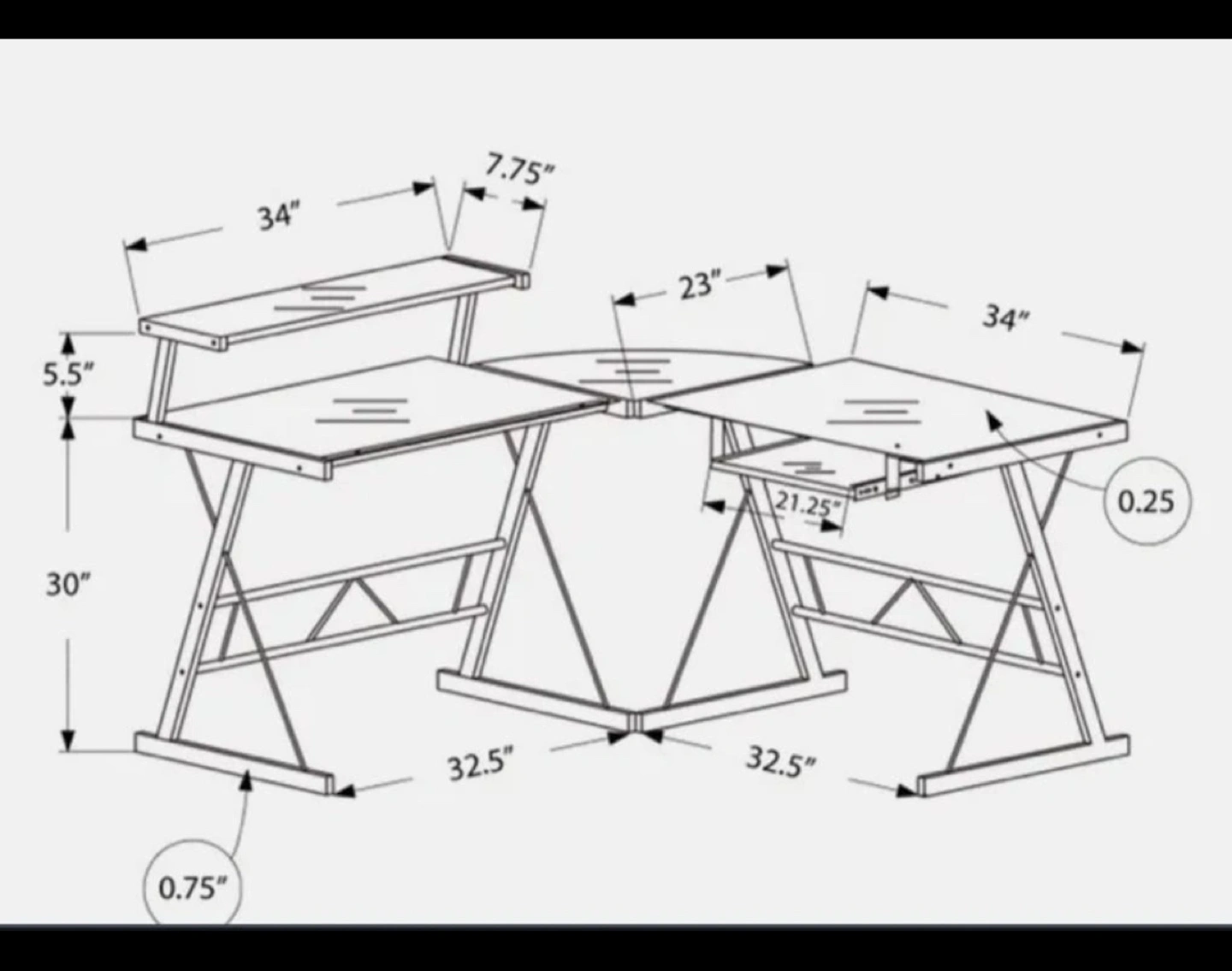 7.75"
34"
23"
34"
5.5"
21.25"
0.25
30"
32.5"
32.5"
0.75"