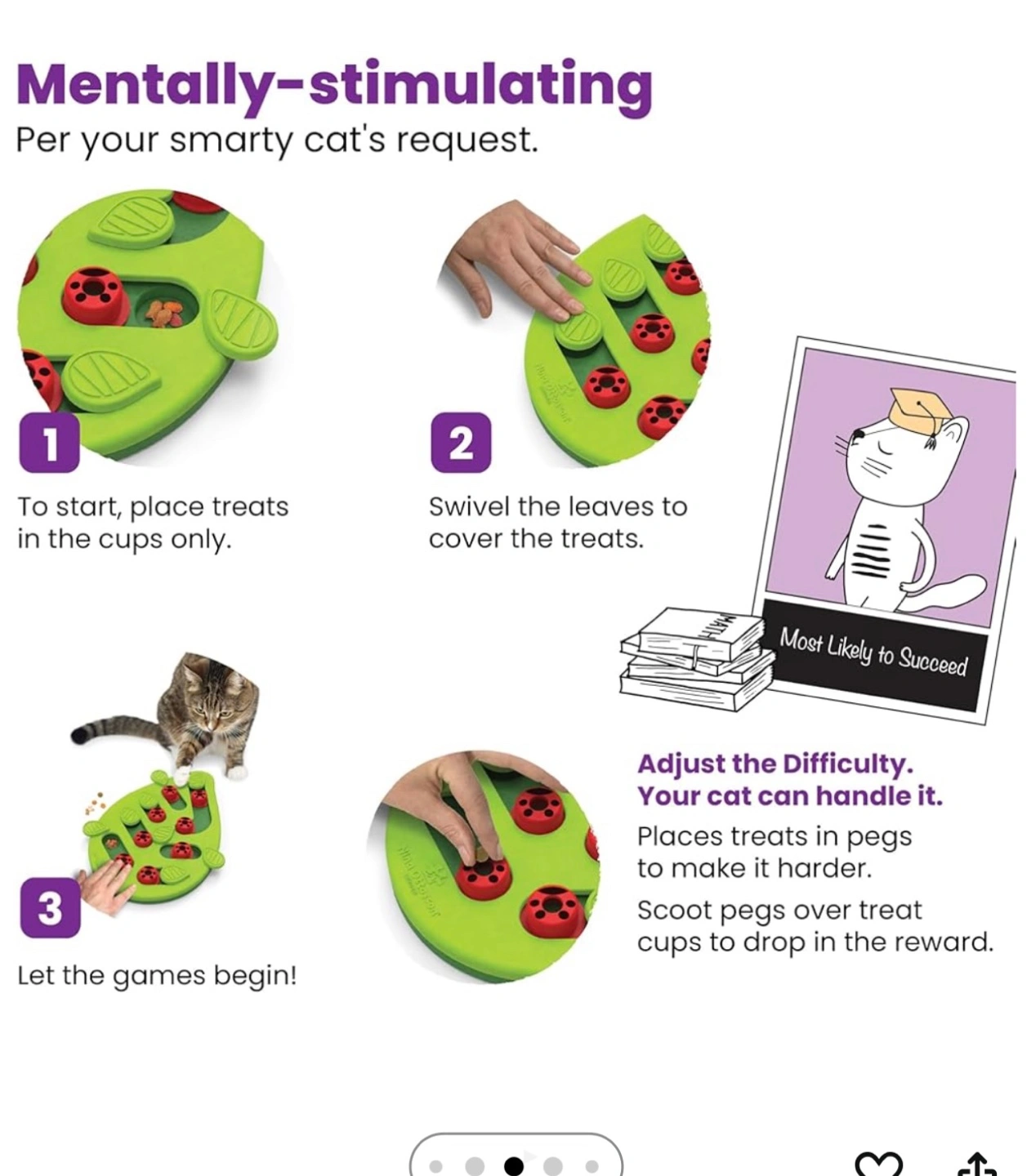 Mentally-stimulating

Per your smarty cat's request.

1

To start, place treats in the cups only.

2

Swivel the leaves to cover the treats.

MATH

Most Likely to Succeed

3

Let the games begin!

Adjust the Difficulty.
Your cat can handle it.

Places treats in pegs to make it harder.

Scoot pegs over treat cups to drop in the reward.