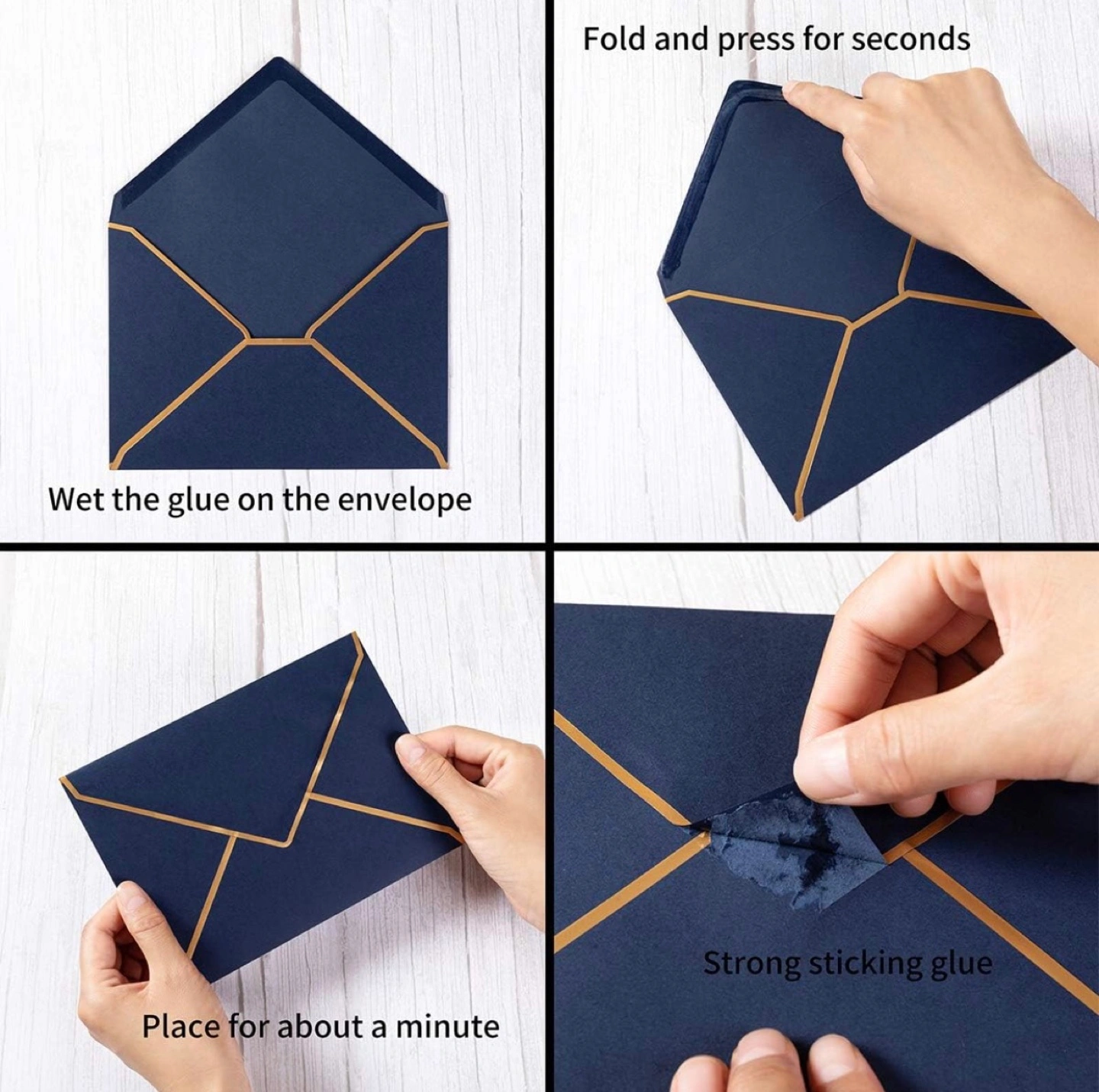 Wet the glue on the envelope

Fold and press for seconds

Place for about a minute

Strong sticking glue