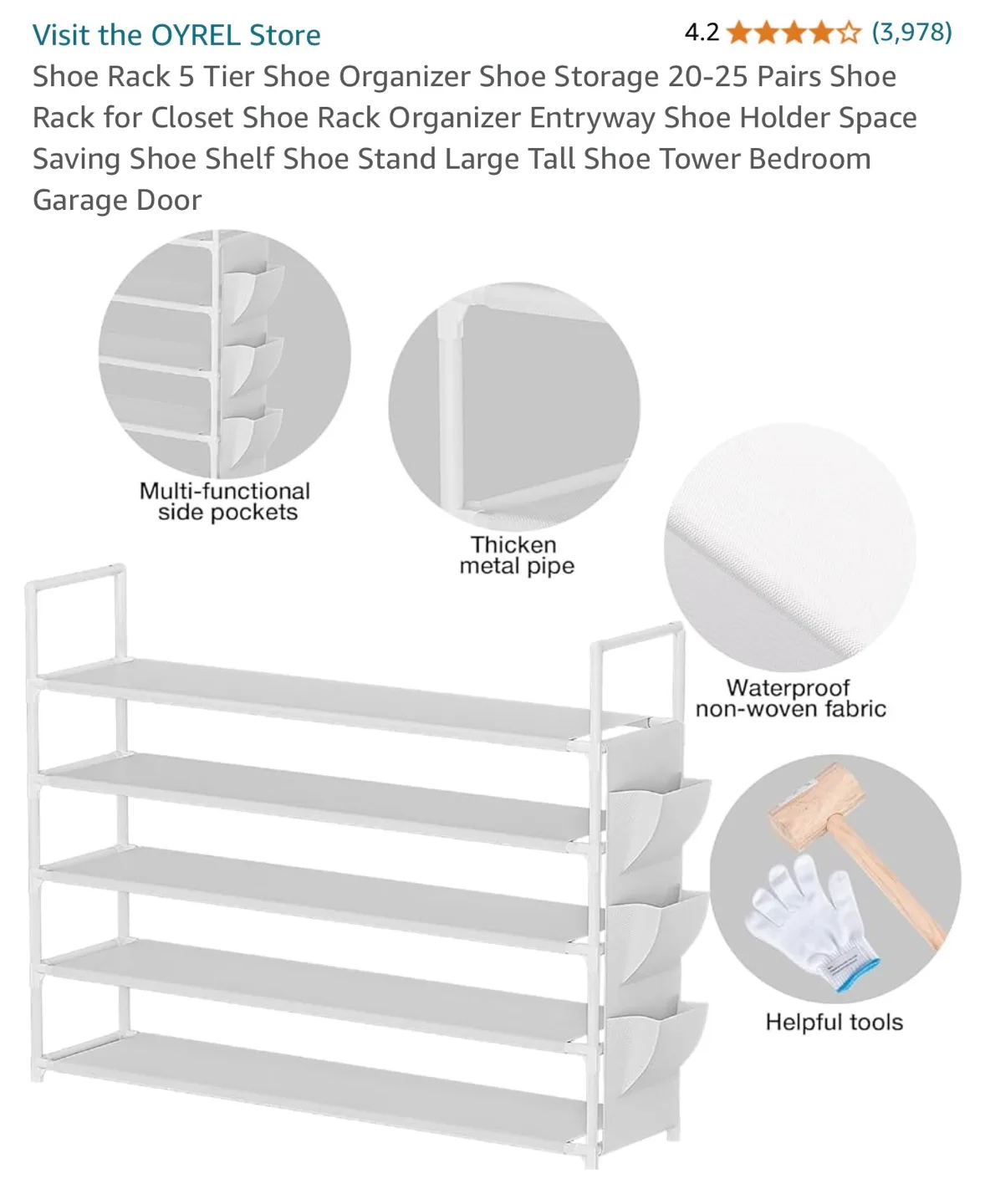 Visit the OYREL Store

4.2 (3,978)

Shoe Rack 5 Tier Shoe Organizer Shoe Storage 20-25 Pairs Shoe Rack for Closet Shoe Rack Organizer Entryway Shoe Holder Space Saving Shoe Shelf Shoe Stand Large Tall Shoe Tower Bedroom Garage Door

Multi-functional side pockets

Thicken metal pipe

Waterproof non-woven fabric

Helpful tools