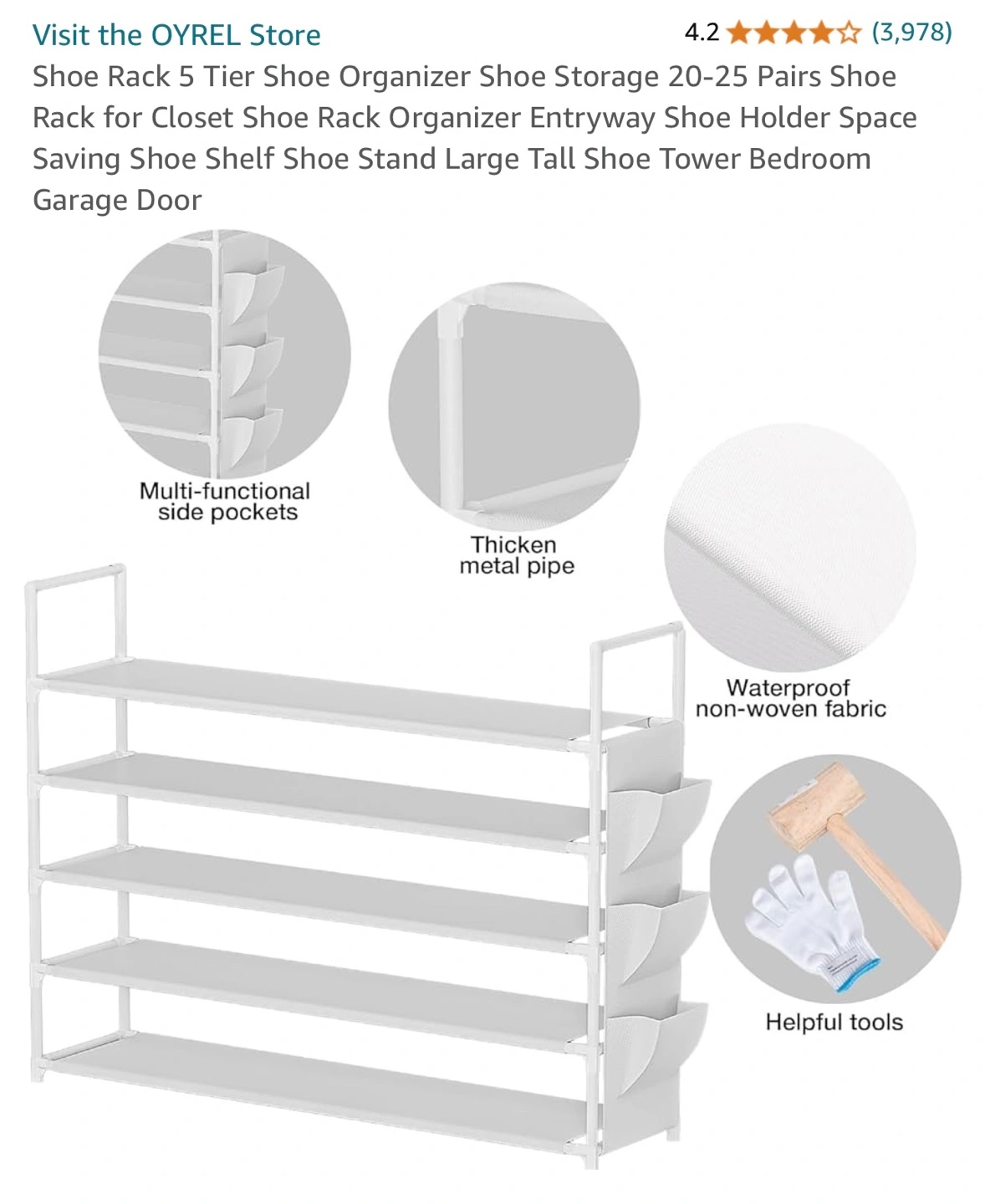 Visit the OYREL Store

4.2 (3,978)

Shoe Rack 5 Tier Shoe Organizer Shoe Storage 20-25 Pairs Shoe Rack for Closet Shoe Rack Organizer Entryway Shoe Holder Space Saving Shoe Shelf Shoe Stand Large Tall Shoe Tower Bedroom Garage Door

Multi-functional side pockets

Thicken metal pipe

Waterproof non-woven fabric

Helpful tools