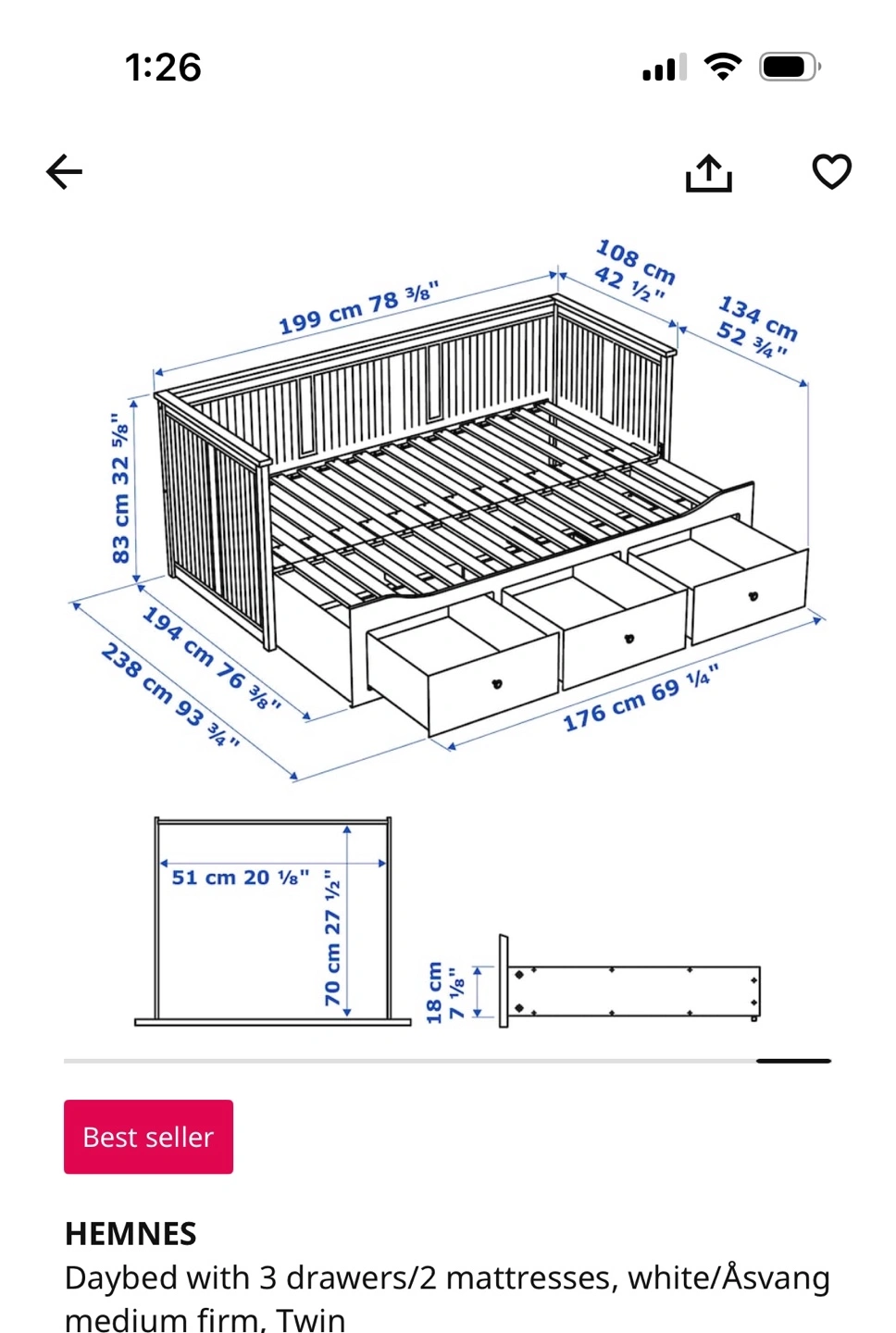 1:26

199 cm 78 ⅜"

108 cm 42 ½"

134 cm 52 ¾"

83 cm 32 ⅝"

194 cm 76 ⅜"

238 cm 93 ¾"

176 cm 69 ¼"

51 cm 20 ⅛"

70 cm 27 ½"

18 cm 7 ⅛"

Best seller

HEMNES
Daybed with 3 drawers/2 mattresses, white/Åsvang medium firm, Twin