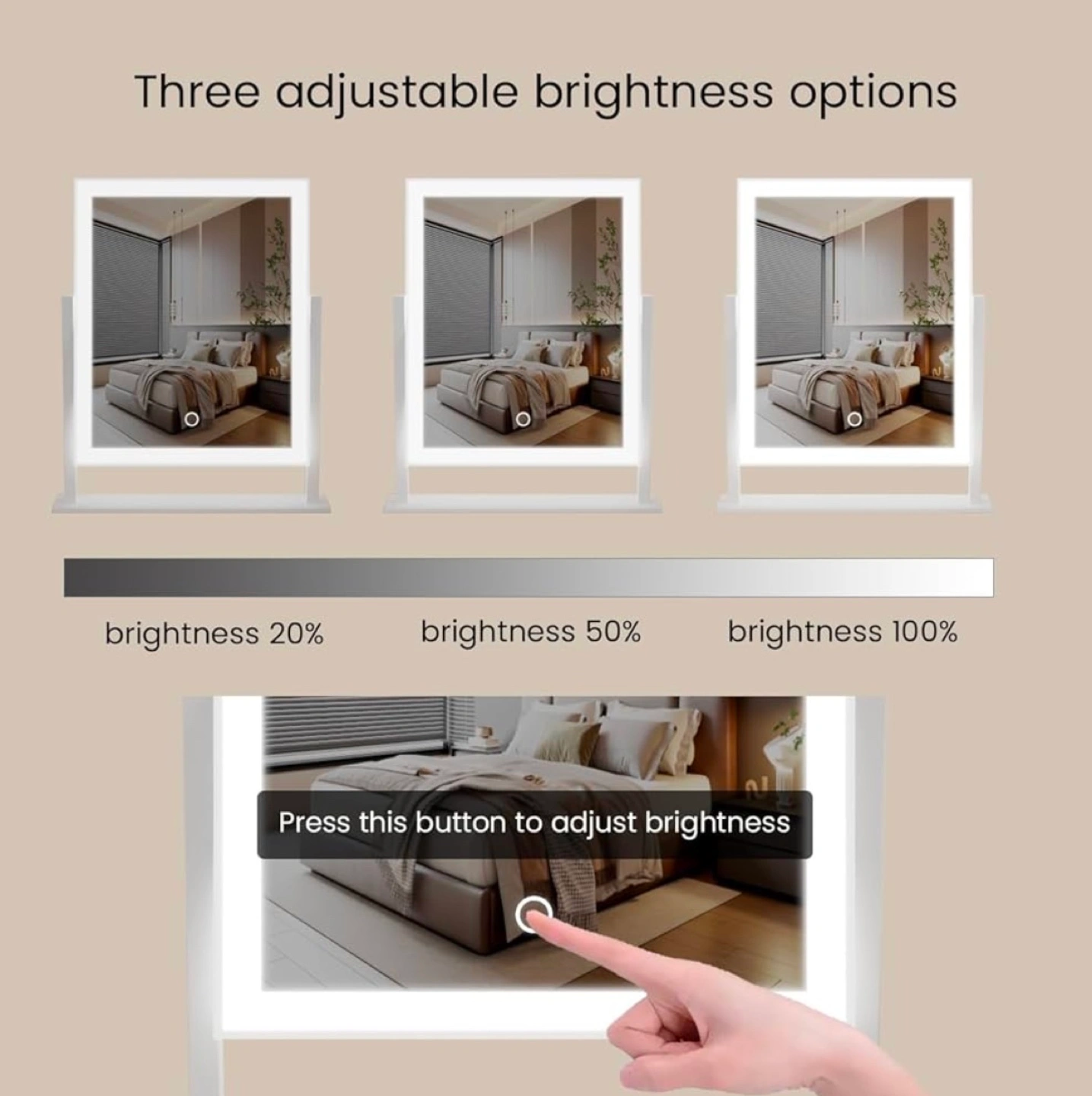 Three adjustable brightness options

brightness 20%

brightness 50%

brightness 100%

Press this button to adjust brightness