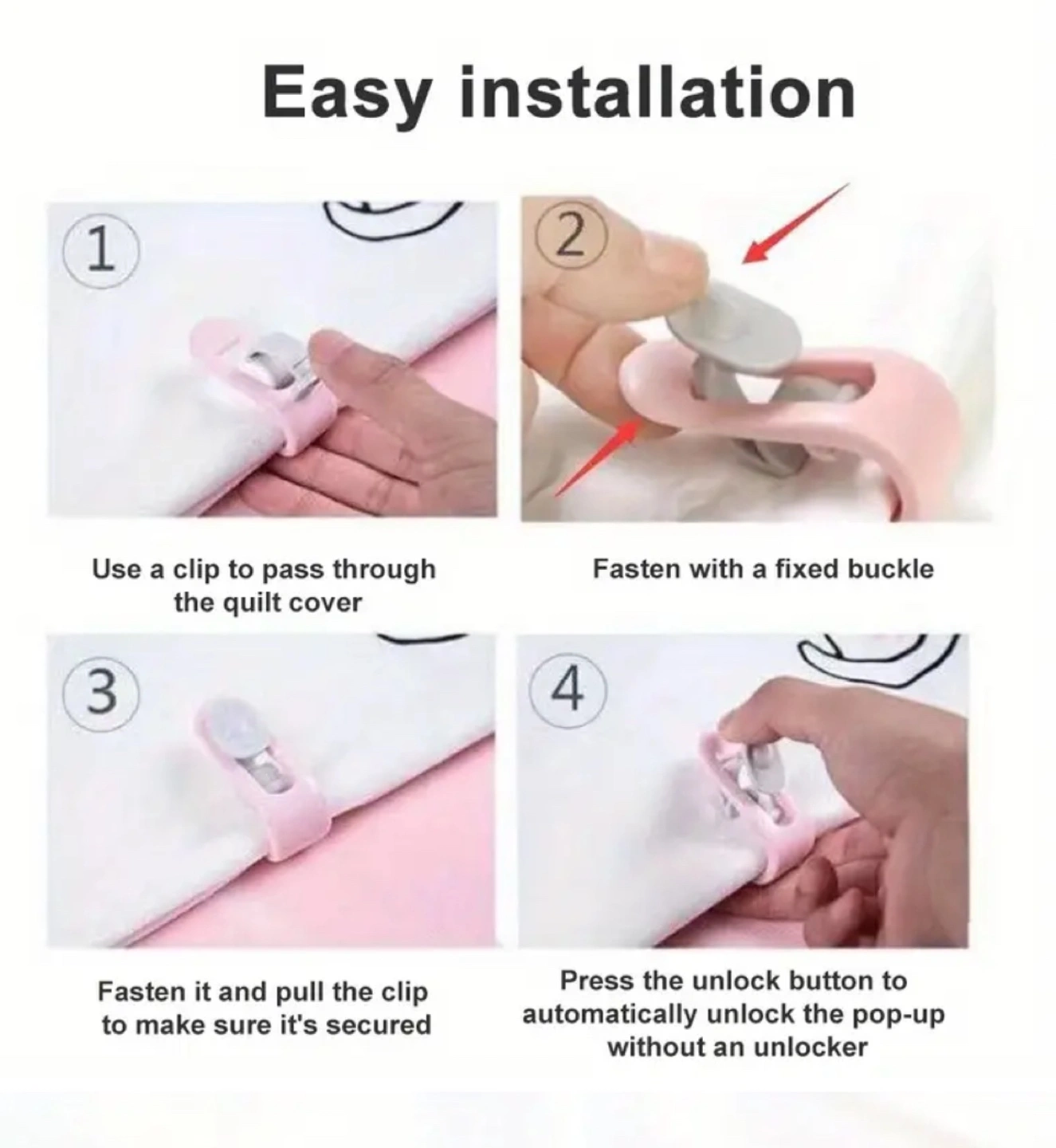 Easy installation

1

Use a clip to pass through the quilt cover

2

Fasten with a fixed buckle

3

Fasten it and pull the clip to make sure it's secured

4

Press the unlock button to automatically unlock the pop-up without an unlocker