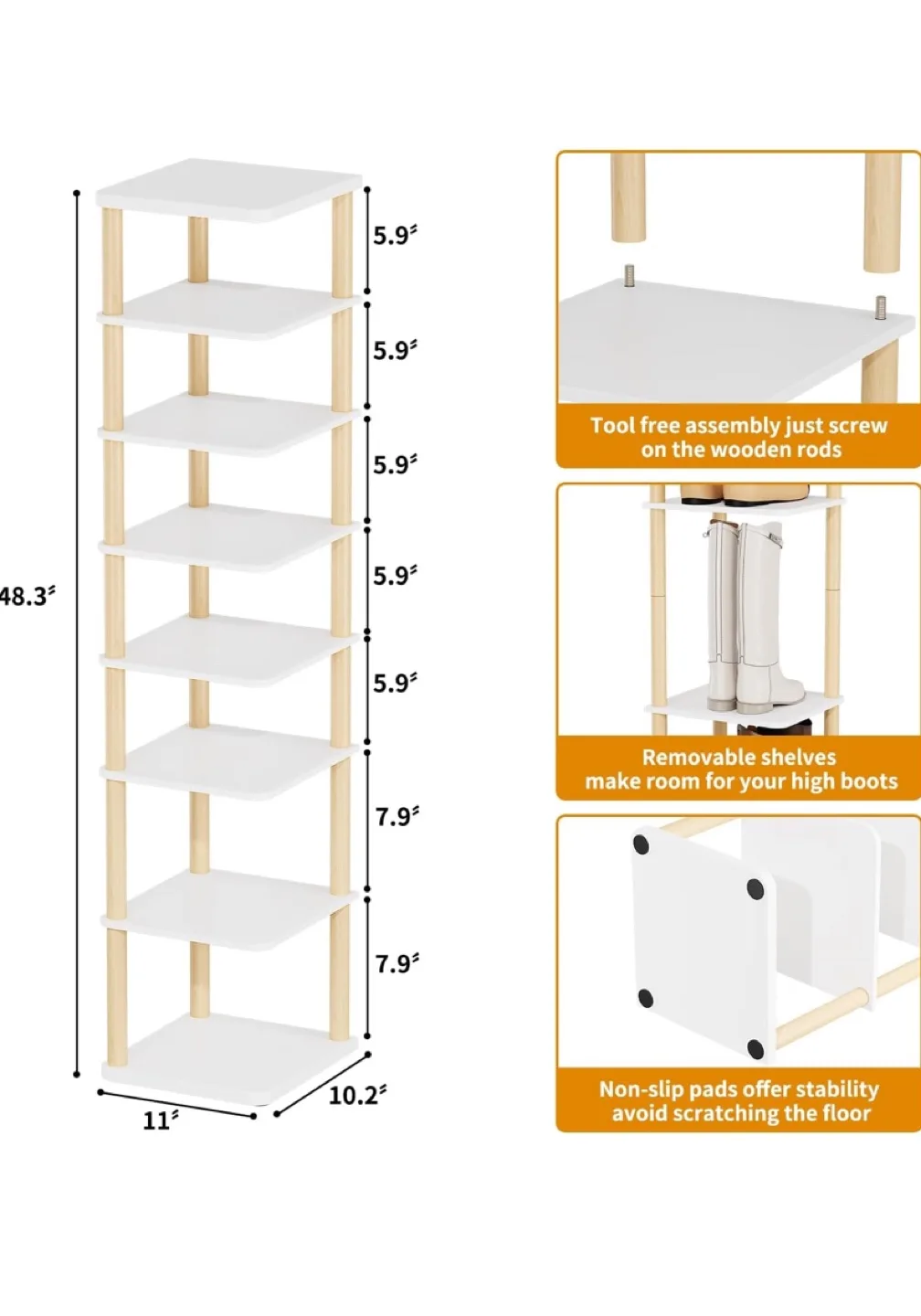 48.3″

5.9″

5.9″

5.9″

5.9″

5.9″

7.9″

7.9″

11″

10.2″

Tool free assembly just screw on the wooden rods

Removable shelves make room for your high boots

Non-slip pads offer stability avoid scratching the floor