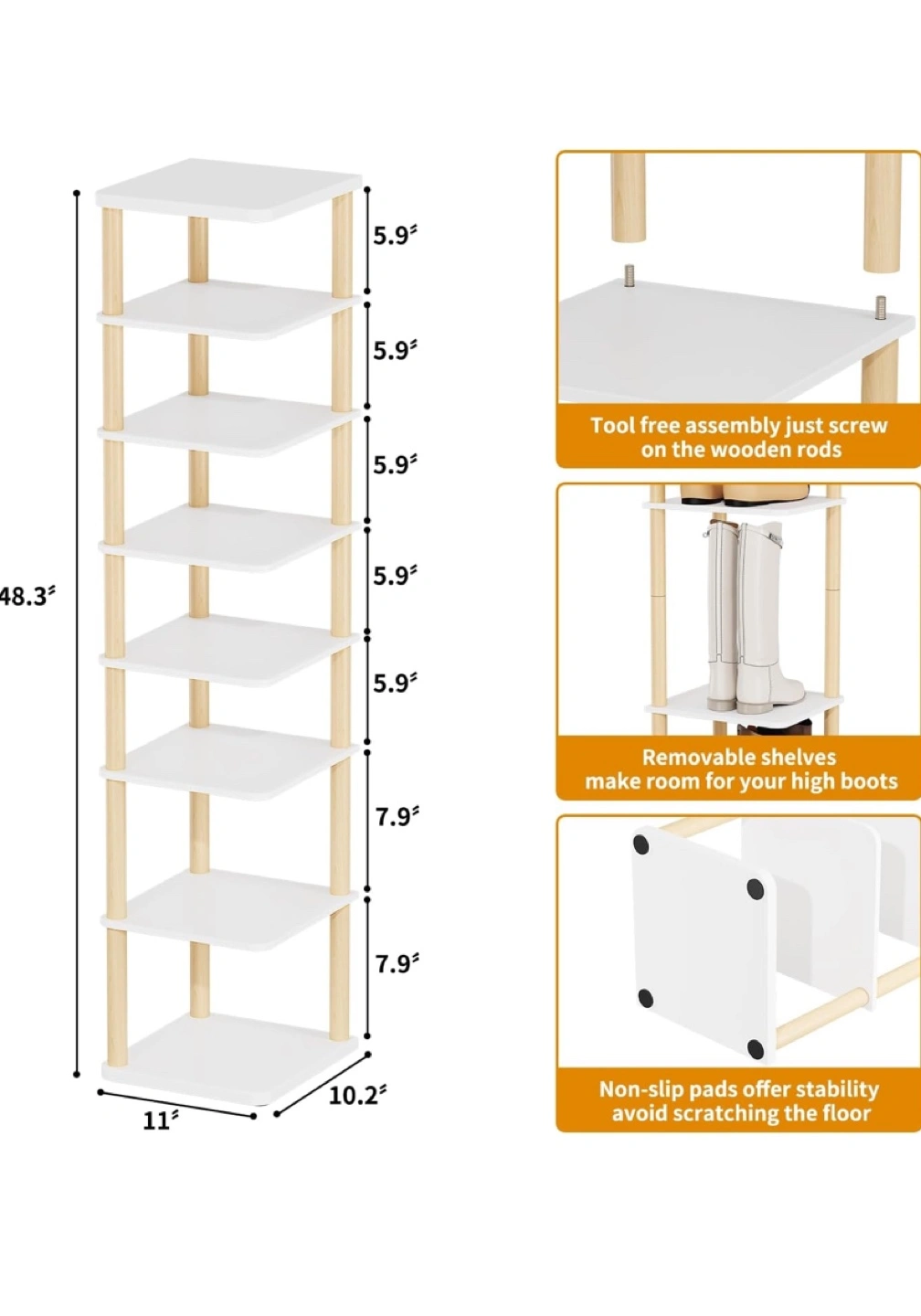 48.3″

5.9″

5.9″

5.9″

5.9″

5.9″

7.9″

7.9″

11″

10.2″

Tool free assembly just screw on the wooden rods

Removable shelves make room for your high boots

Non-slip pads offer stability avoid scratching the floor