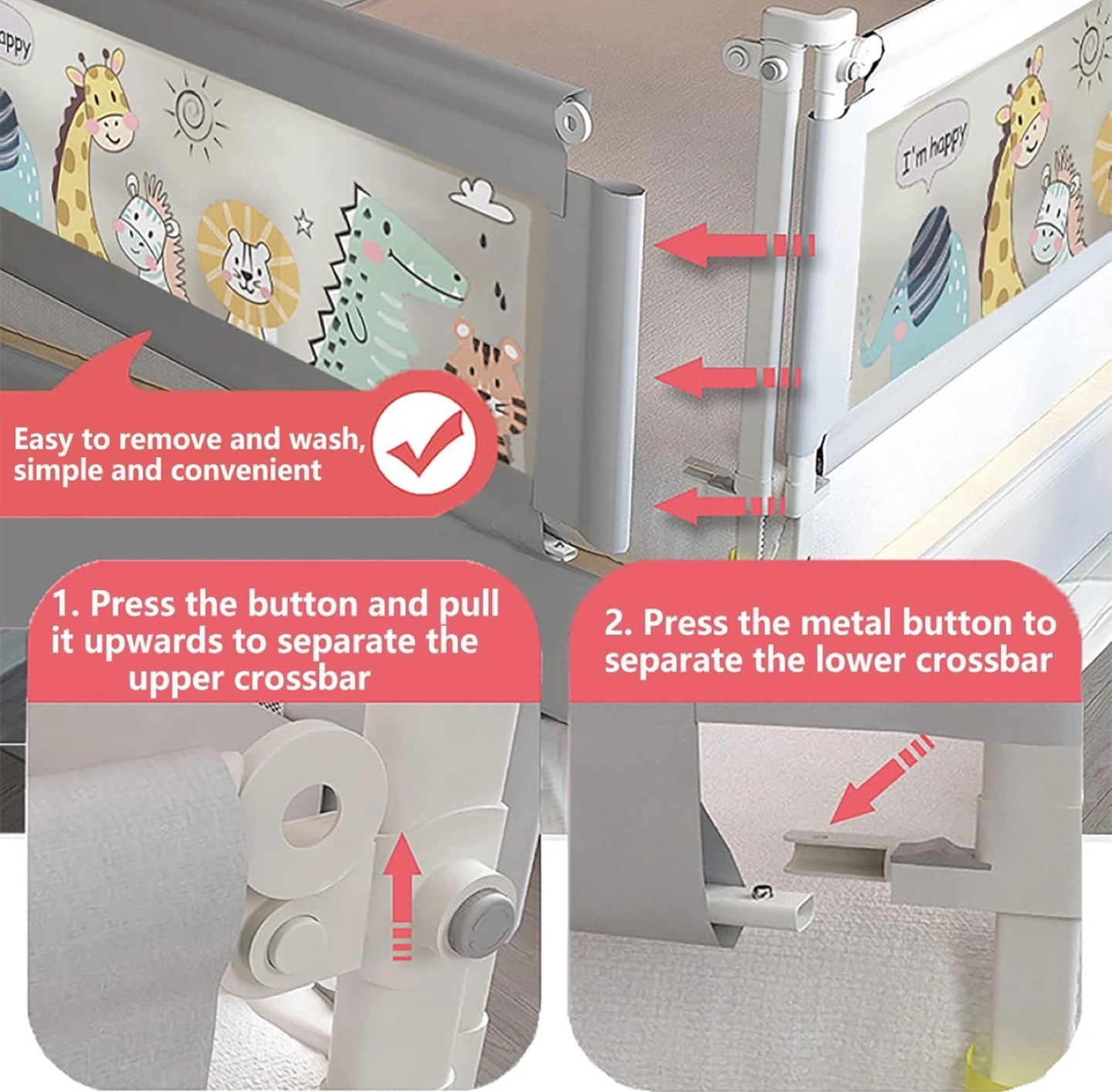 appy

I'm happy

Easy to remove and wash, simple and convenient

1. Press the button and pull it upwards to separate the upper crossbar

2. Press the metal button to separate the lower crossbar