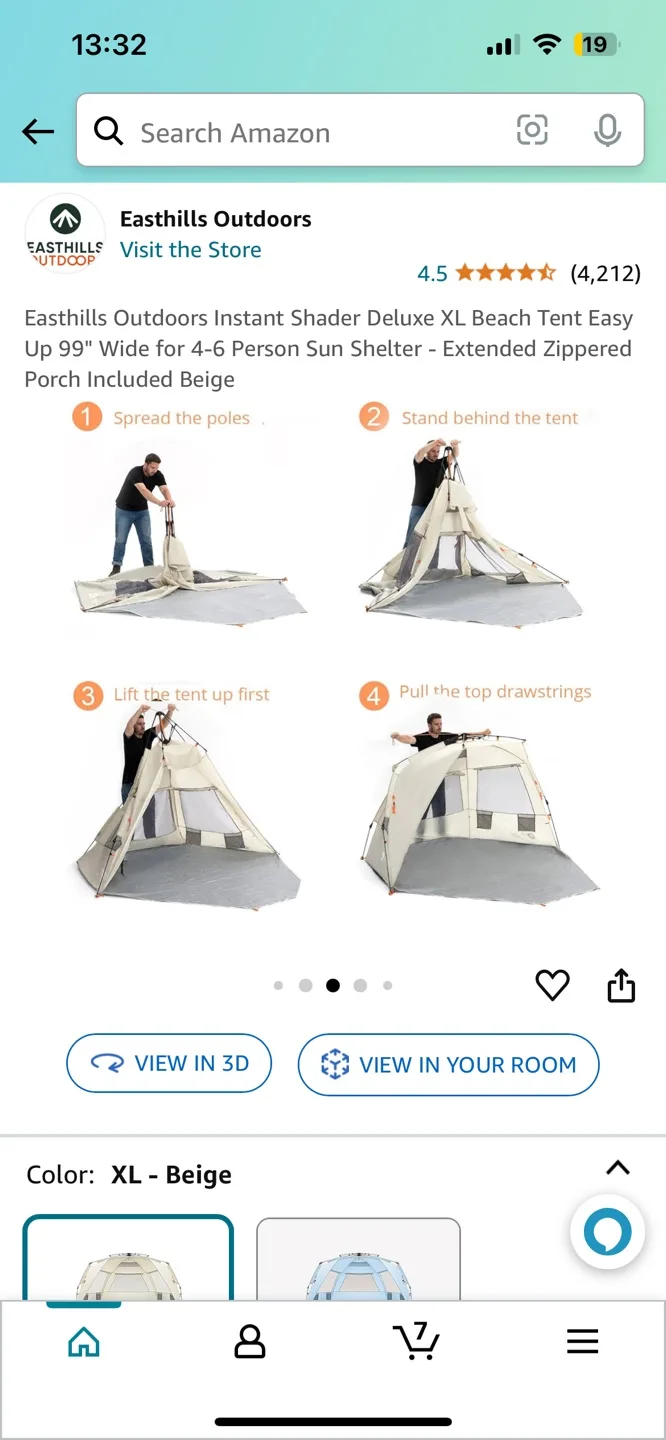 13:32

19

Search Amazon

EASTHILLS OUTDOOR

Easthills Outdoors
Visit the Store

4.5 (4,212)

Easthills Outdoors Instant Shader Deluxe XL Beach Tent Easy Up 99" Wide for 4-6 Person Sun Shelter - Extended Zippered Porch Included Beige

1 Spread the poles

2 Stand behind the tent

3 Lift the tent up first

4 Pull the top drawstrings

VIEW IN 3D

VIEW IN YOUR ROOM

Color: XL - Beige

7