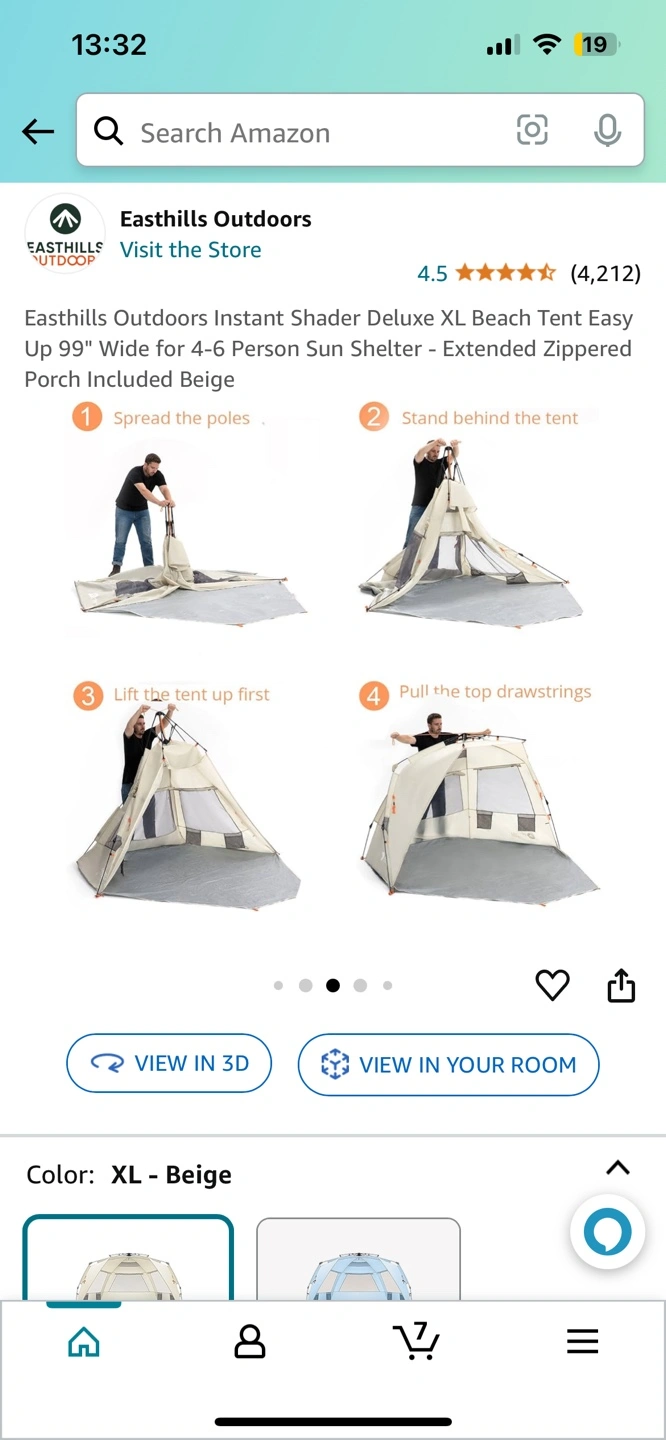 13:32

19

Search Amazon

EASTHILLS OUTDOOR

Easthills Outdoors
Visit the Store

4.5 (4,212)

Easthills Outdoors Instant Shader Deluxe XL Beach Tent Easy Up 99" Wide for 4-6 Person Sun Shelter - Extended Zippered Porch Included Beige

1 Spread the poles

2 Stand behind the tent

3 Lift the tent up first

4 Pull the top drawstrings

VIEW IN 3D

VIEW IN YOUR ROOM

Color: XL - Beige

7