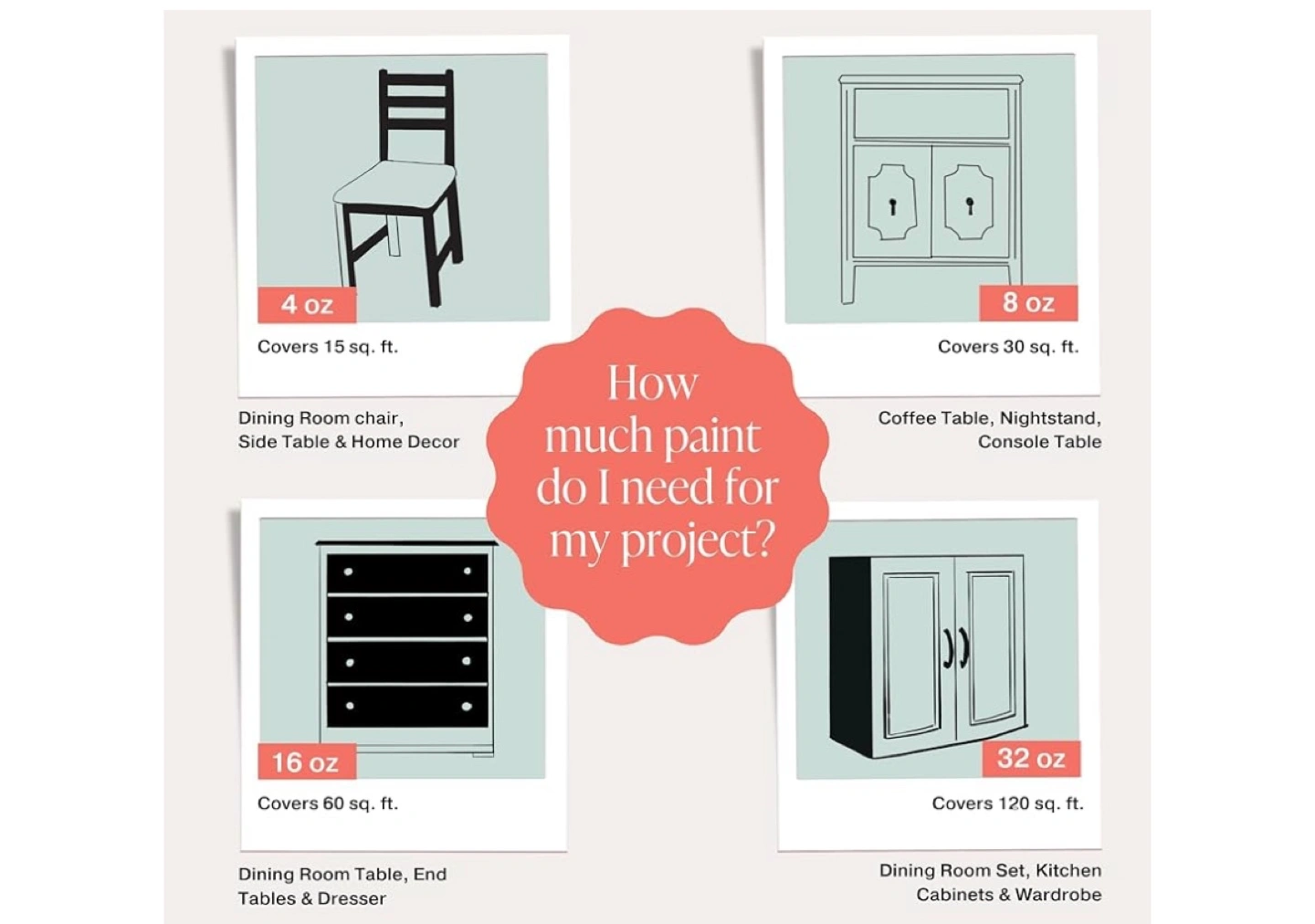 4 oz

Covers 15 sq. ft.

Dining Room chair, Side Table & Home Decor

8 oz

Covers 30 sq. ft.

Coffee Table, Nightstand, Console Table

How much paint do I need for my project?

16 oz

Covers 60 sq. ft.

Dining Room Table, End Tables & Dresser

32 oz

Covers 120 sq. ft.

Dining Room Set, Kitchen Cabinets & Wardrobe