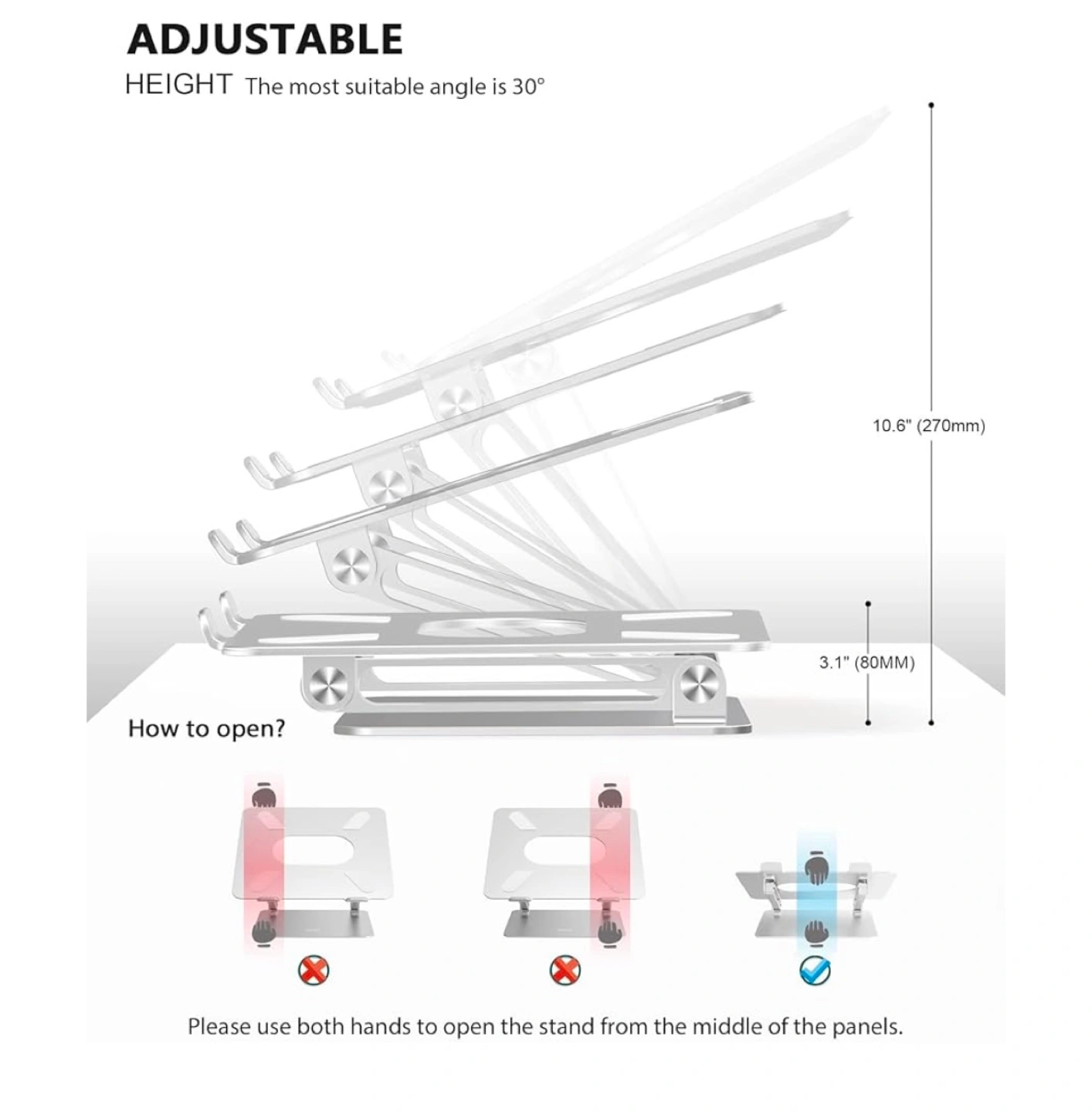 ADJUSTABLE

HEIGHT The most suitable angle is 30°

10.6" (270mm)

3.1" (80MM)

How to open?

Please use both hands to open the stand from the middle of the panels.