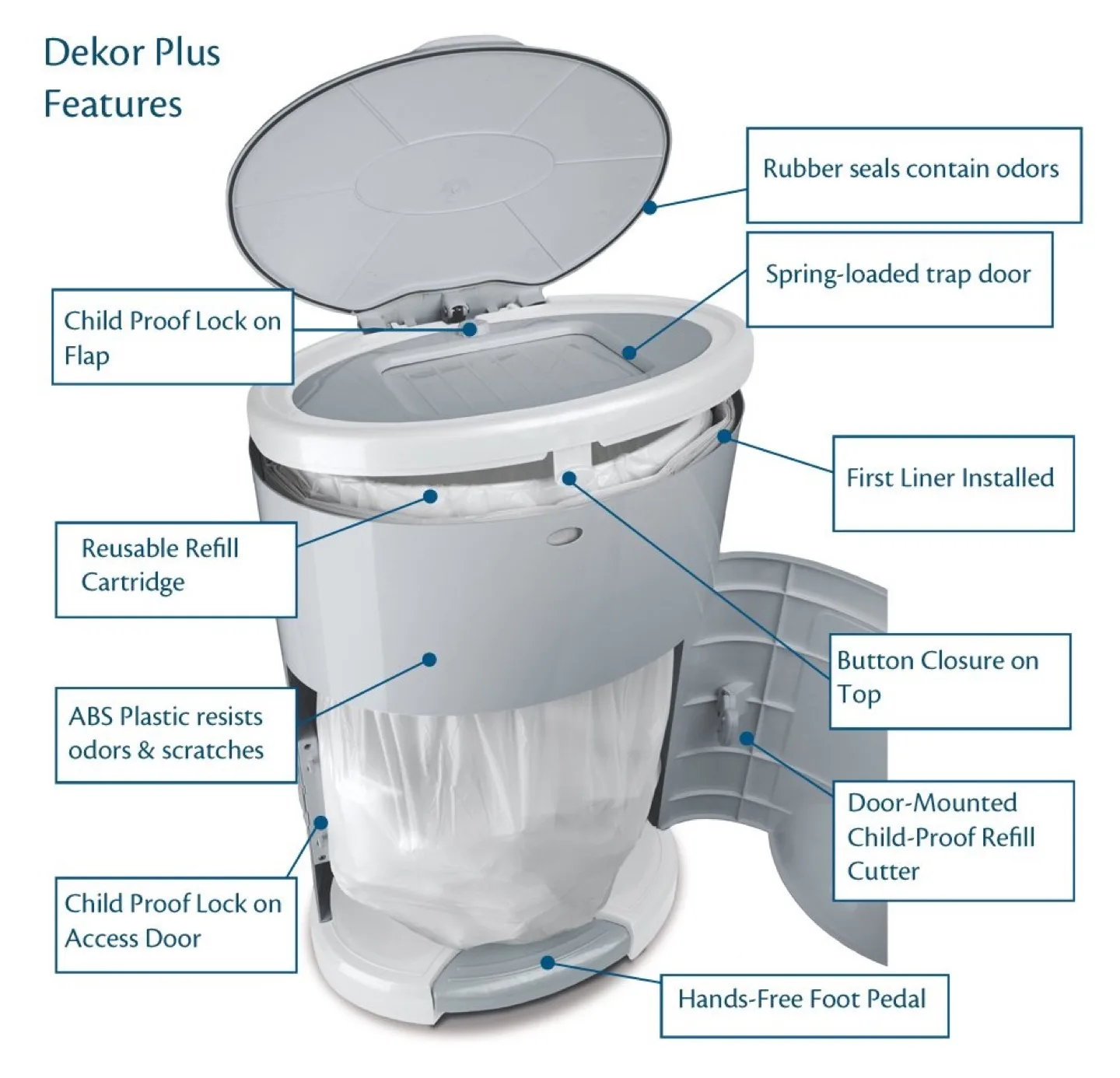 Dekor Plus Features

Rubber seals contain odors

Spring-loaded trap door

Child Proof Lock on Flap

First Liner Installed

Reusable Refill Cartridge

Button Closure on Top

ABS Plastic resists odors & scratches

Door-Mounted Child-Proof Refill Cutter

Child Proof Lock on Access Door

Hands-Free Foot Pedal