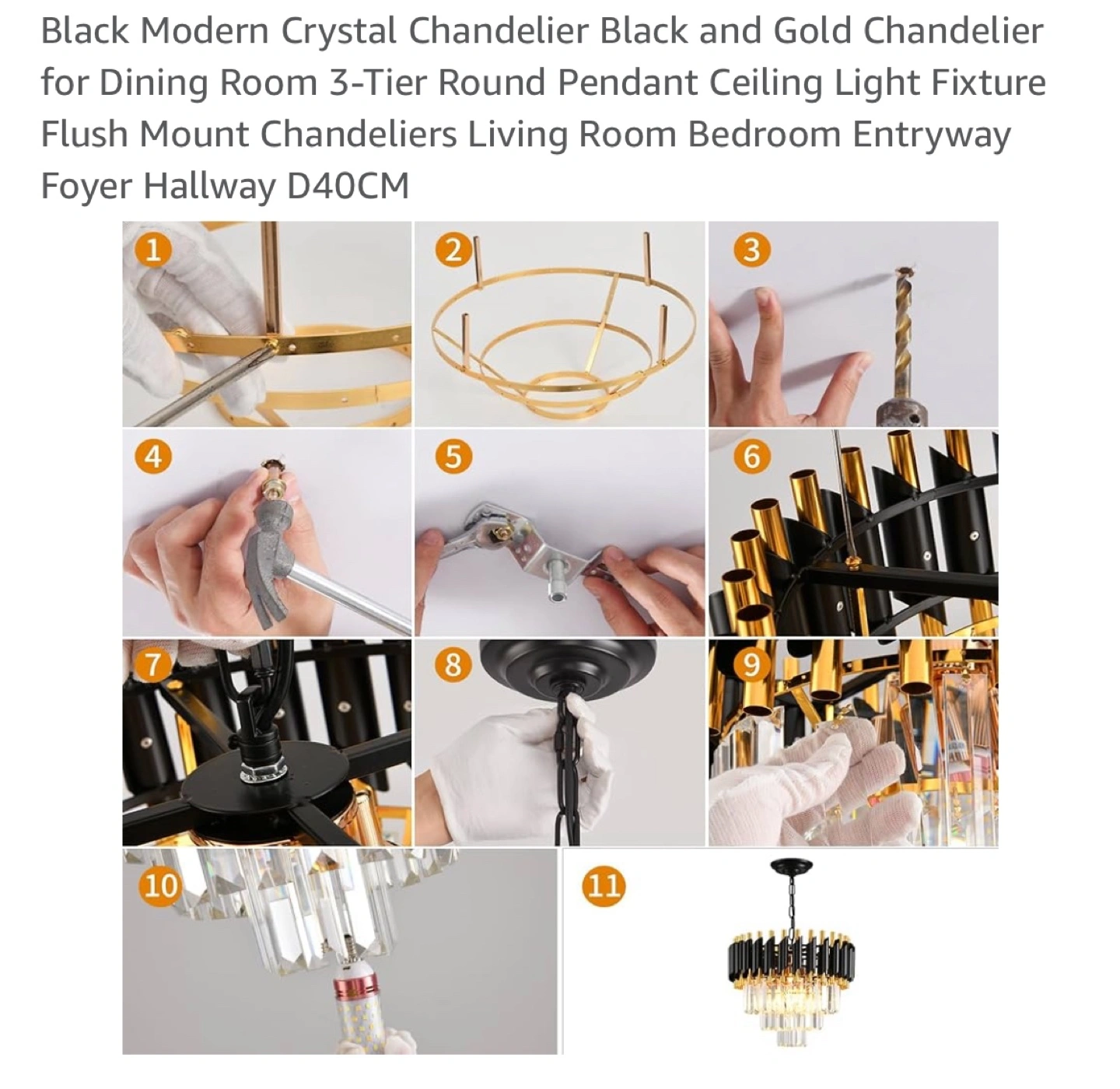 Black Modern Crystal Chandelier Black and Gold Chandelier for Dining Room 3-Tier Round Pendant Ceiling Light Fixture Flush Mount Chandeliers Living Room Bedroom Entryway Foyer Hallway D40CM

1

2

3

4

5

6

7

8

9

10

11