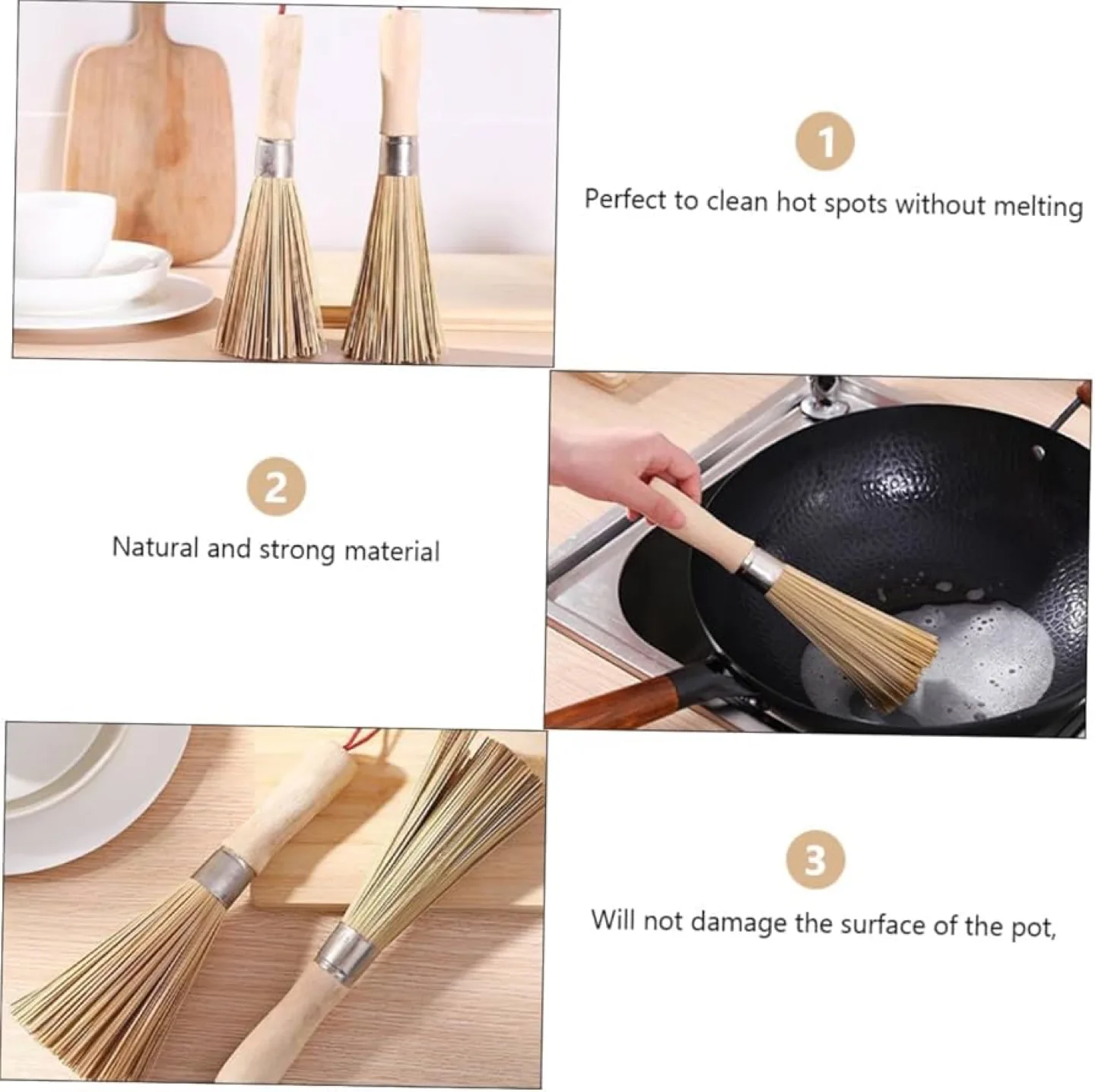 1

Perfect to clean hot spots without melting

2

Natural and strong material

3

Will not damage the surface of the pot,