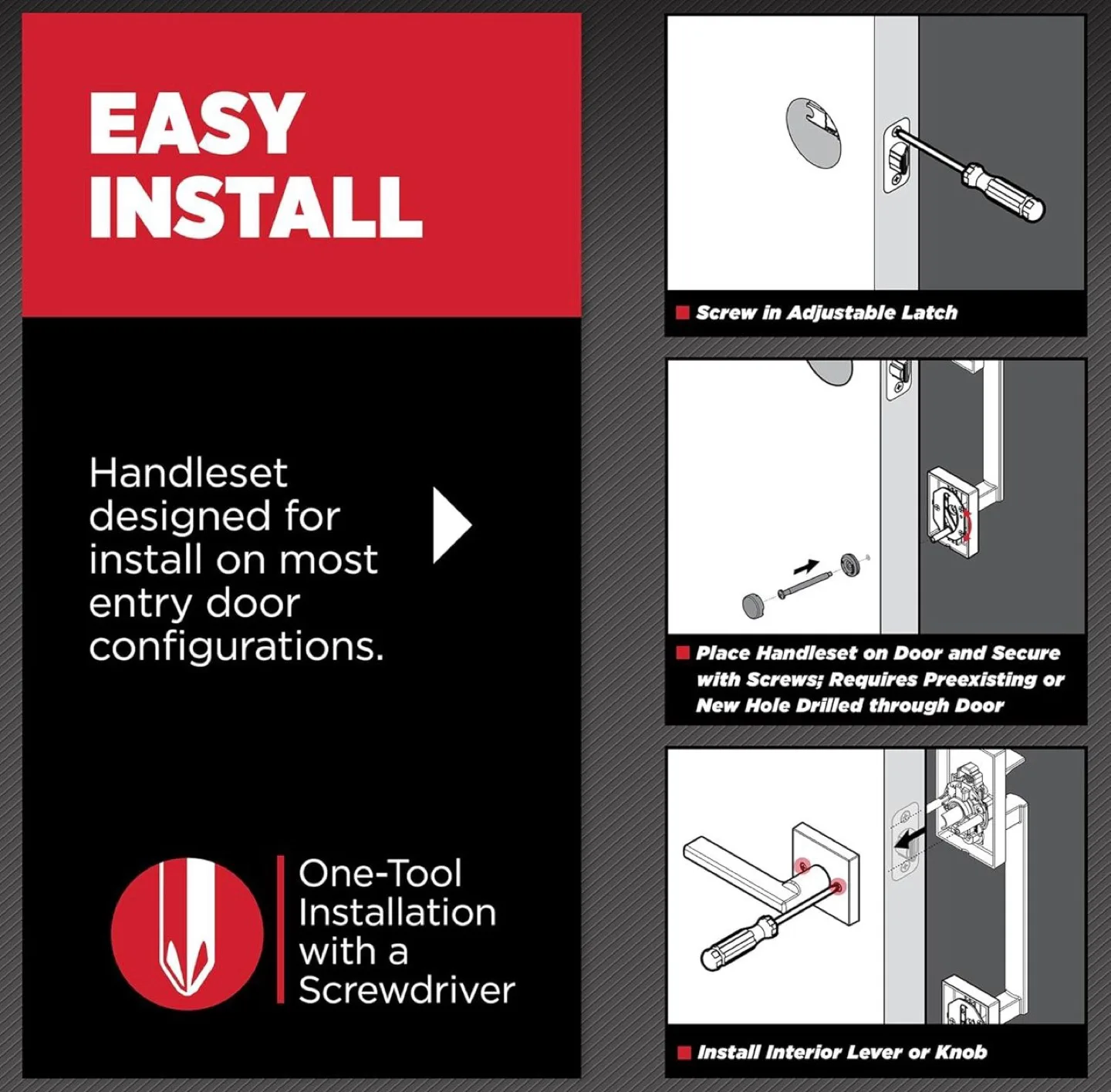 EASY INSTALL

Handleset designed for install on most entry door configurations.

One-Tool Installation with a Screwdriver

Screw in Adjustable Latch

Place Handleset on Door and Secure with Screws; Requires Preexisting or New Hole Drilled through Door

Install Interior Lever or Knob