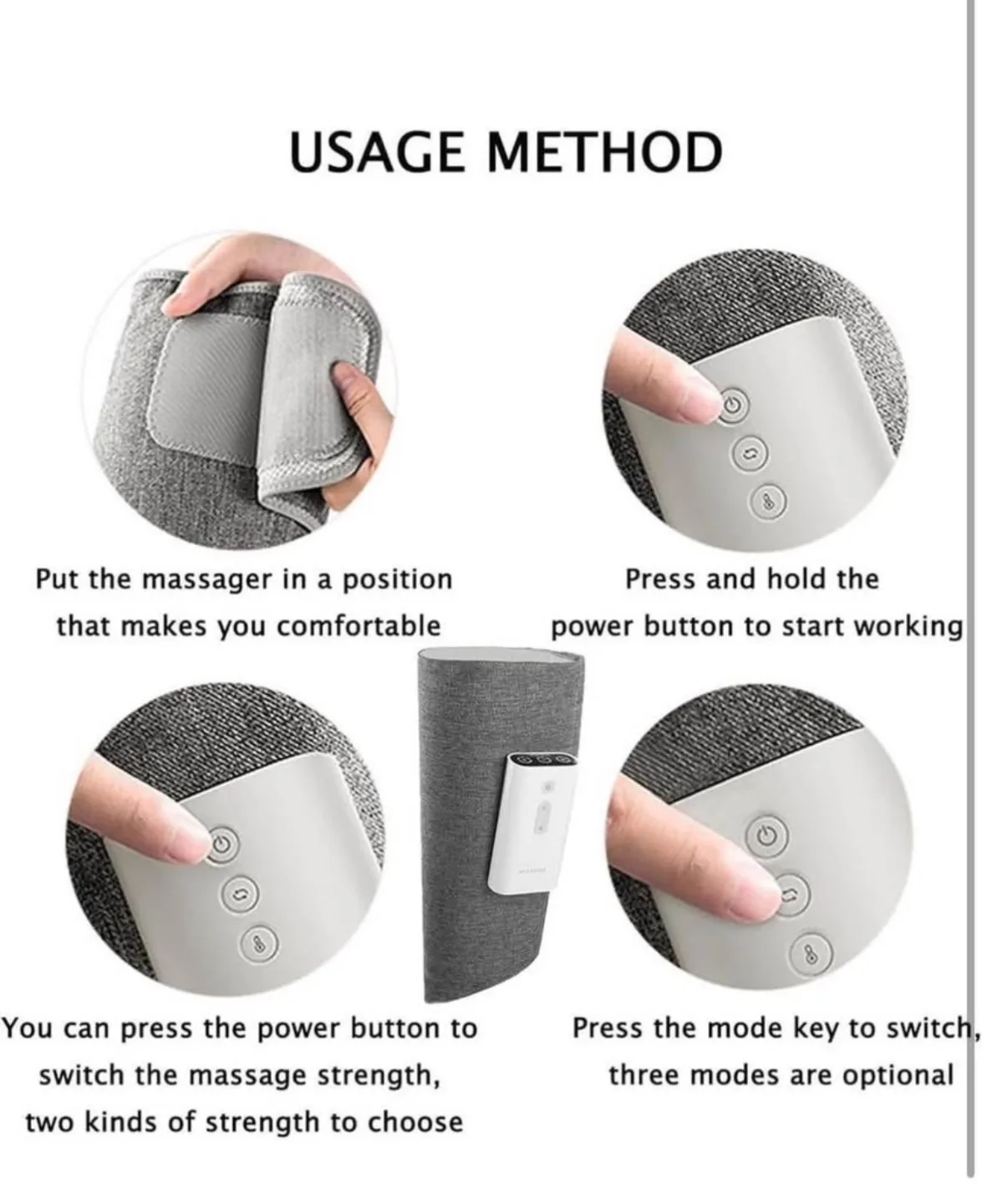 USAGE METHOD

Put the massager in a position that makes you comfortable

Press and hold the power button to start working

You can press the power button to switch the massage strength, two kinds of strength to choose

Press the mode key to switch, three modes are optional