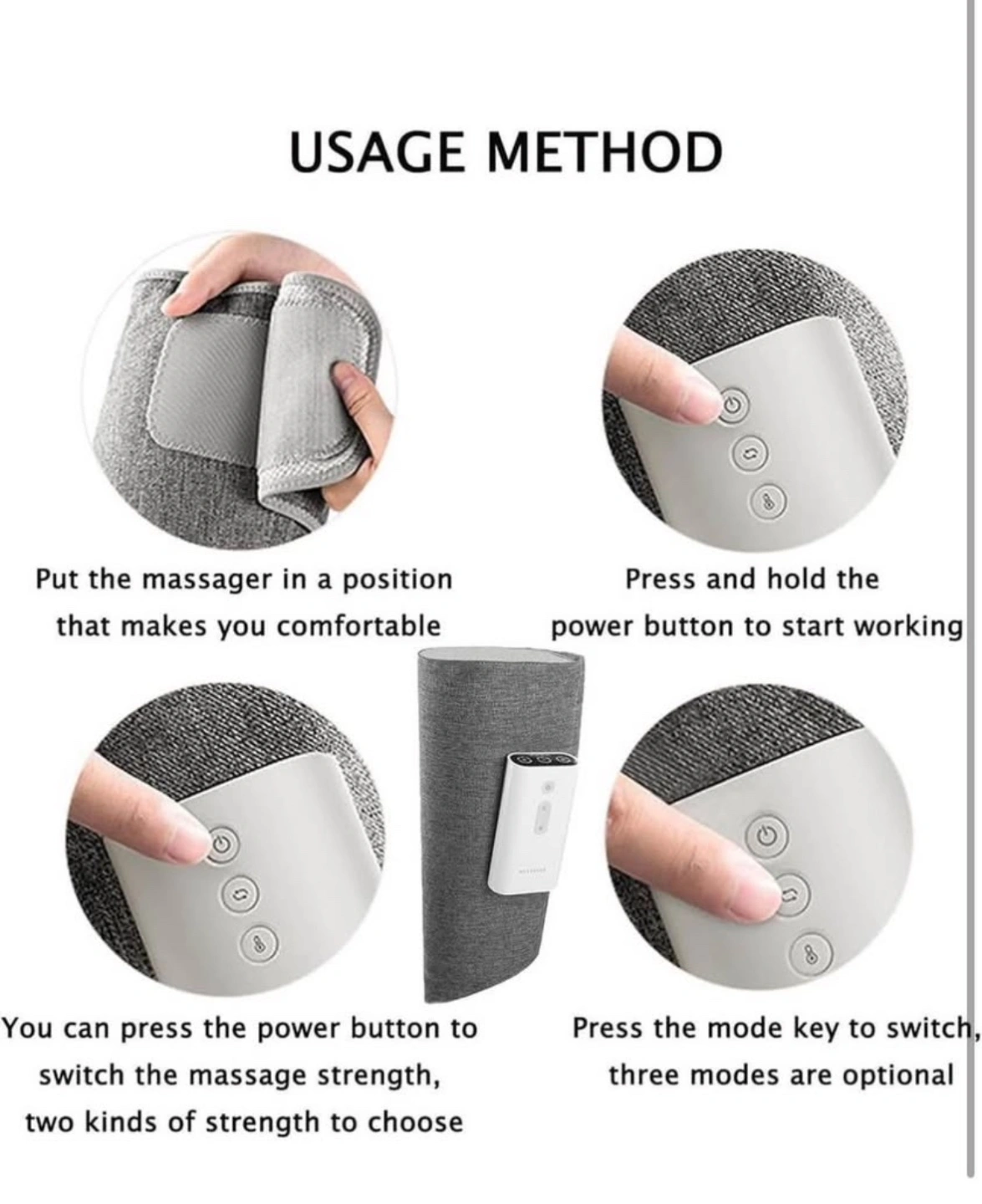 USAGE METHOD

Put the massager in a position that makes you comfortable

Press and hold the power button to start working

You can press the power button to switch the massage strength, two kinds of strength to choose

Press the mode key to switch, three modes are optional