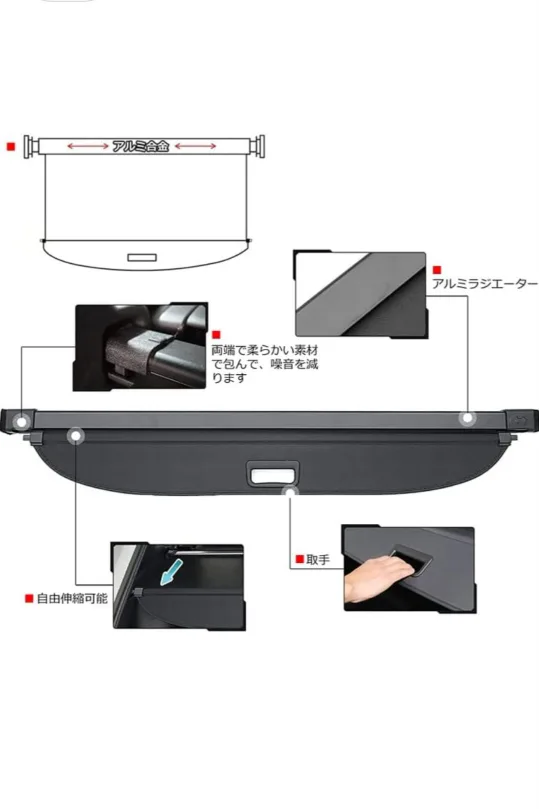 アルミ合金

アルミラジエーター

両端で柔らかい素材で包んで、噪音を減ります

取手

自由伸縮可能