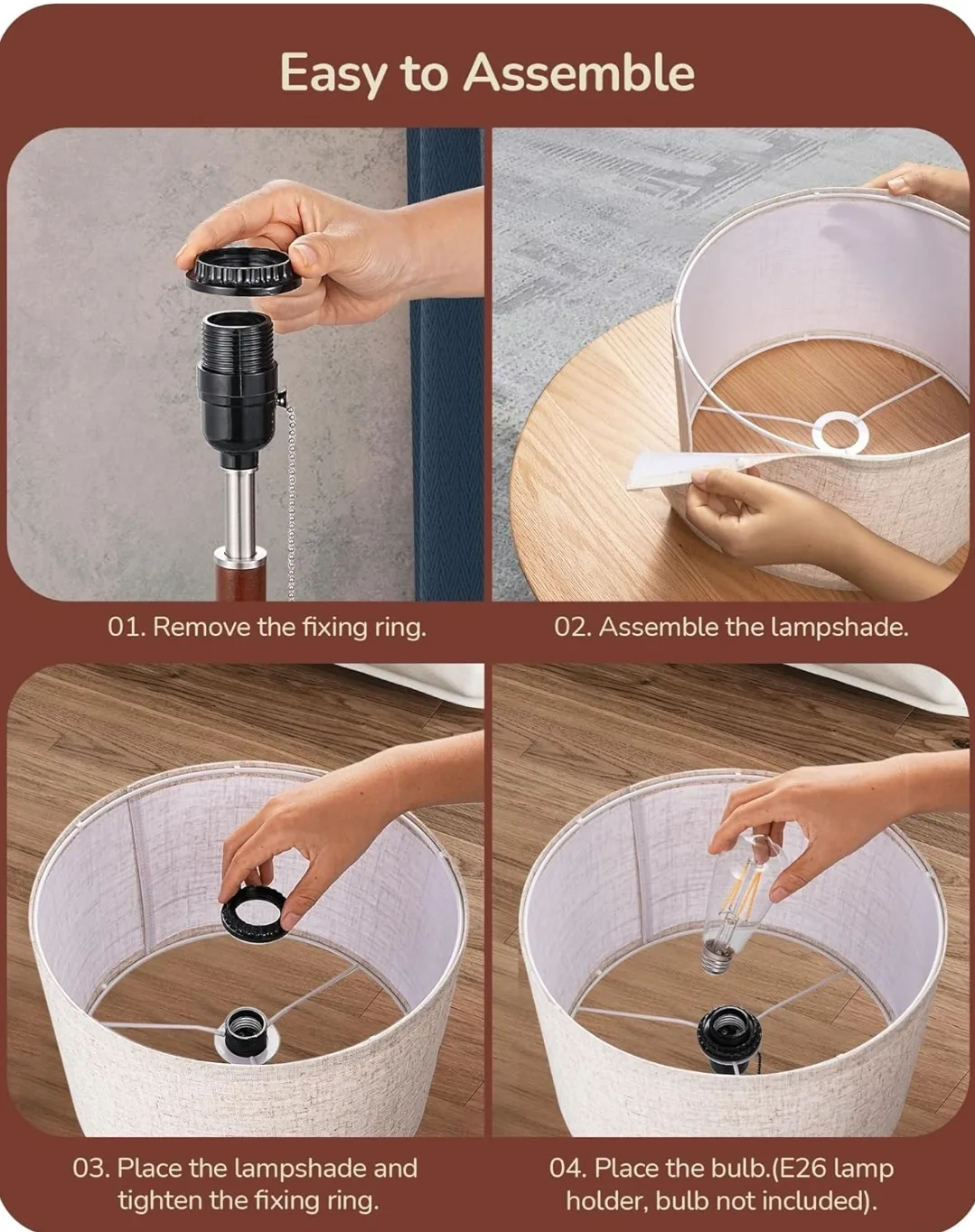 Easy to Assemble

01. Remove the fixing ring.

02. Assemble the lampshade.

03. Place the lampshade and tighten the fixing ring.

04. Place the bulb.(E26 lamp holder, bulb not included).