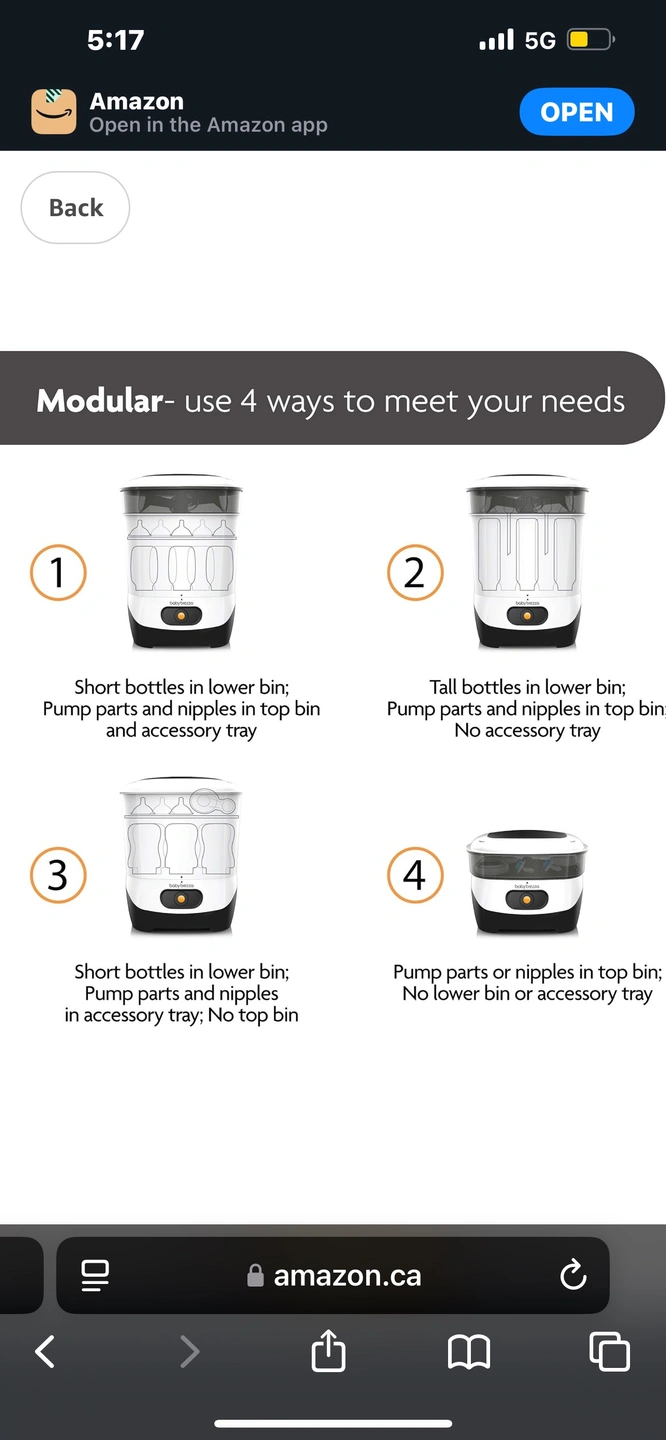 5:17
5G

Amazon
Open in the Amazon app
OPEN

Back

Modular- use 4 ways to meet your needs

1
babybrezza
Short bottles in lower bin; Pump parts and nipples in top bin and accessory tray

2
babybrezza
Tall bottles in lower bin; Pump parts and nipples in top bin; No accessory tray

3
babybrezza
Short bottles in lower bin; Pump parts and nipples in accessory tray; No top bin

4
babybrezza
Pump parts or nipples in top bin; No lower bin or accessory tray

amazon.ca