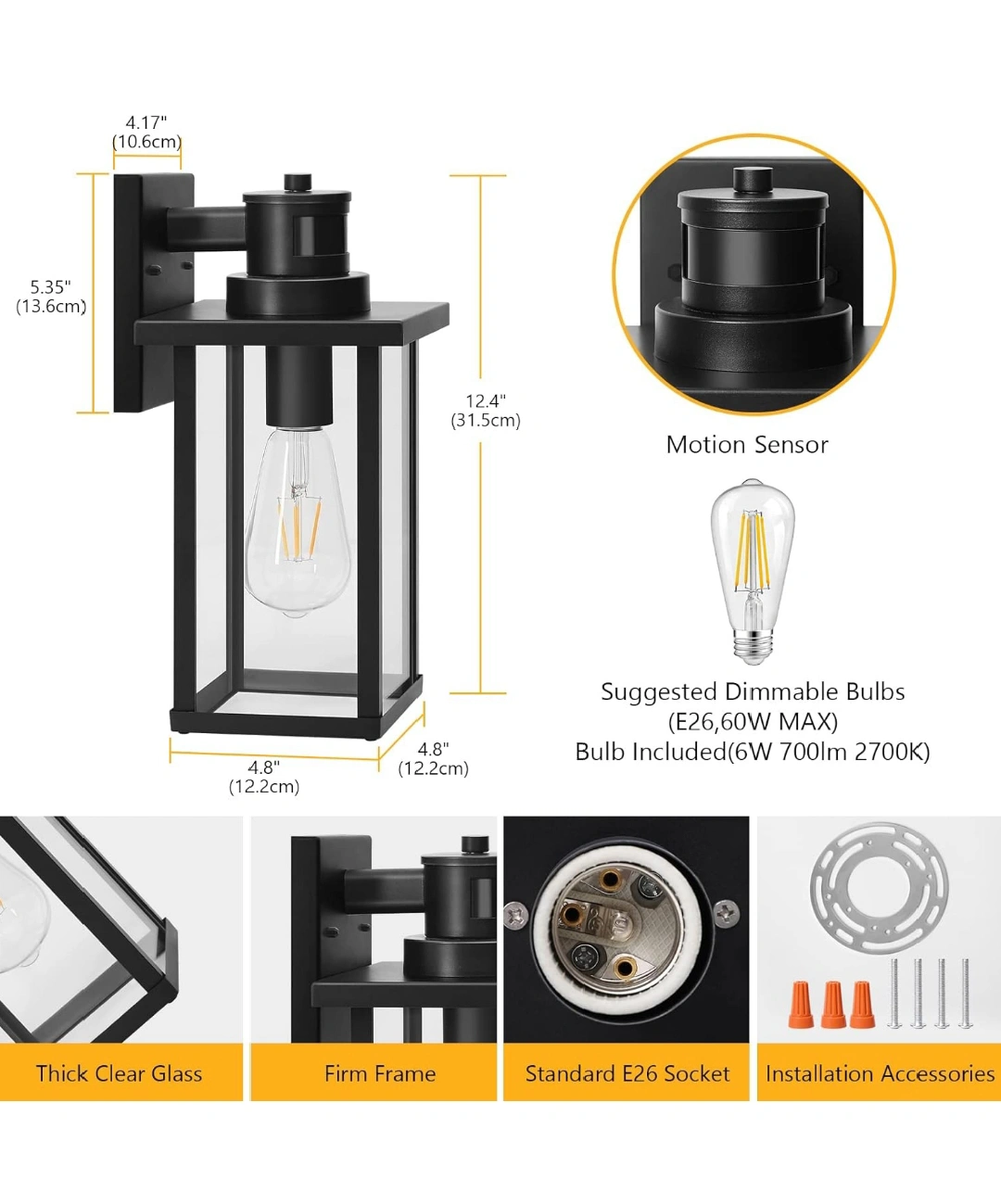 4.17"
(10.6cm)

5.35"
(13.6cm)

12.4"
(31.5cm)

4.8"
(12.2cm)

4.8"
(12.2cm)

Motion Sensor

Suggested Dimmable Bulbs
(E26,60W MAX)
Bulb Included(6W 700lm 2700K)

Thick Clear Glass

Firm Frame

Standard E26 Socket

Installation Accessories