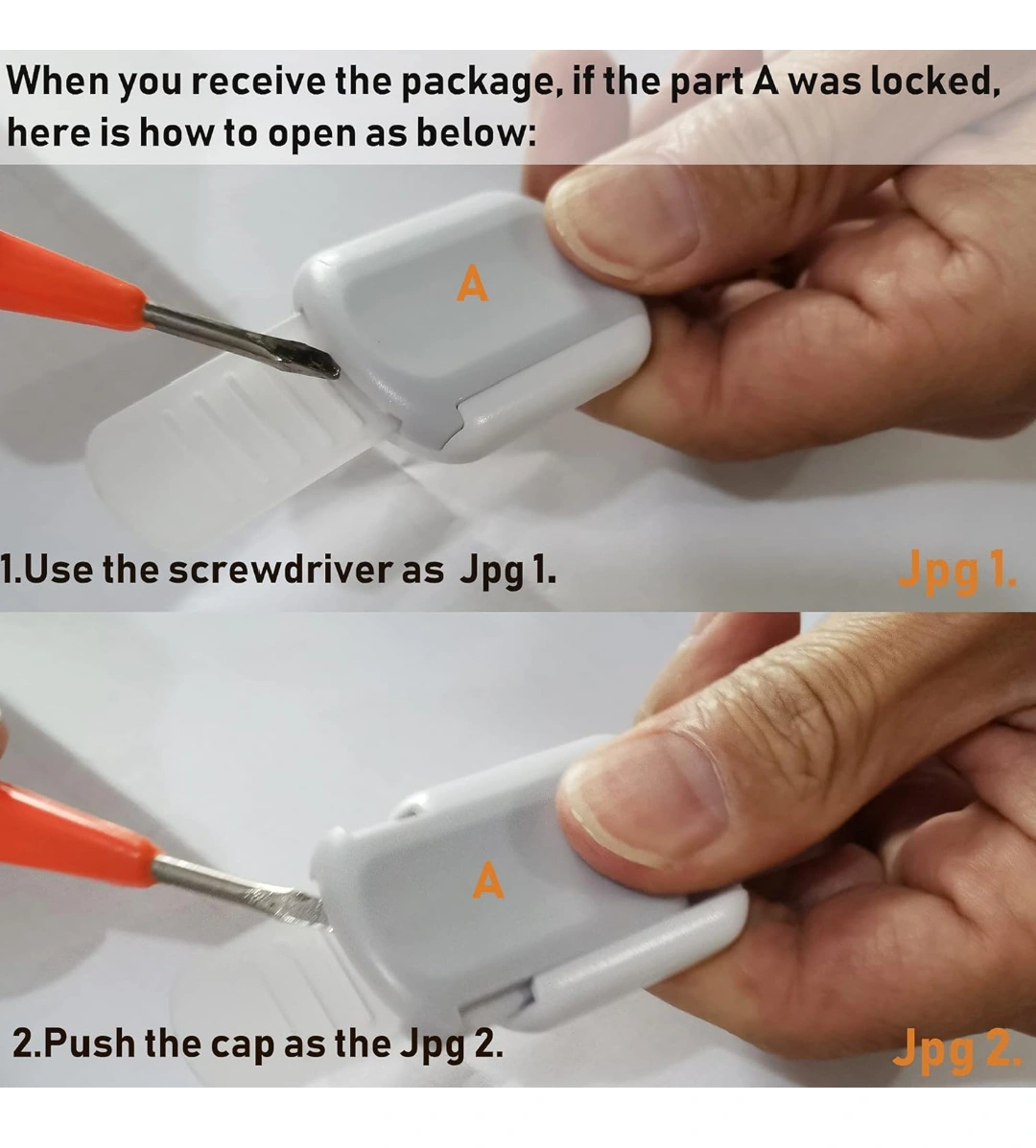 When you receive the package, if the part A was locked, here is how to open as below:

A

1.Use the screwdriver as Jpg 1.

Jpg 1.

A

2.Push the cap as the Jpg 2.

Jpg 2.