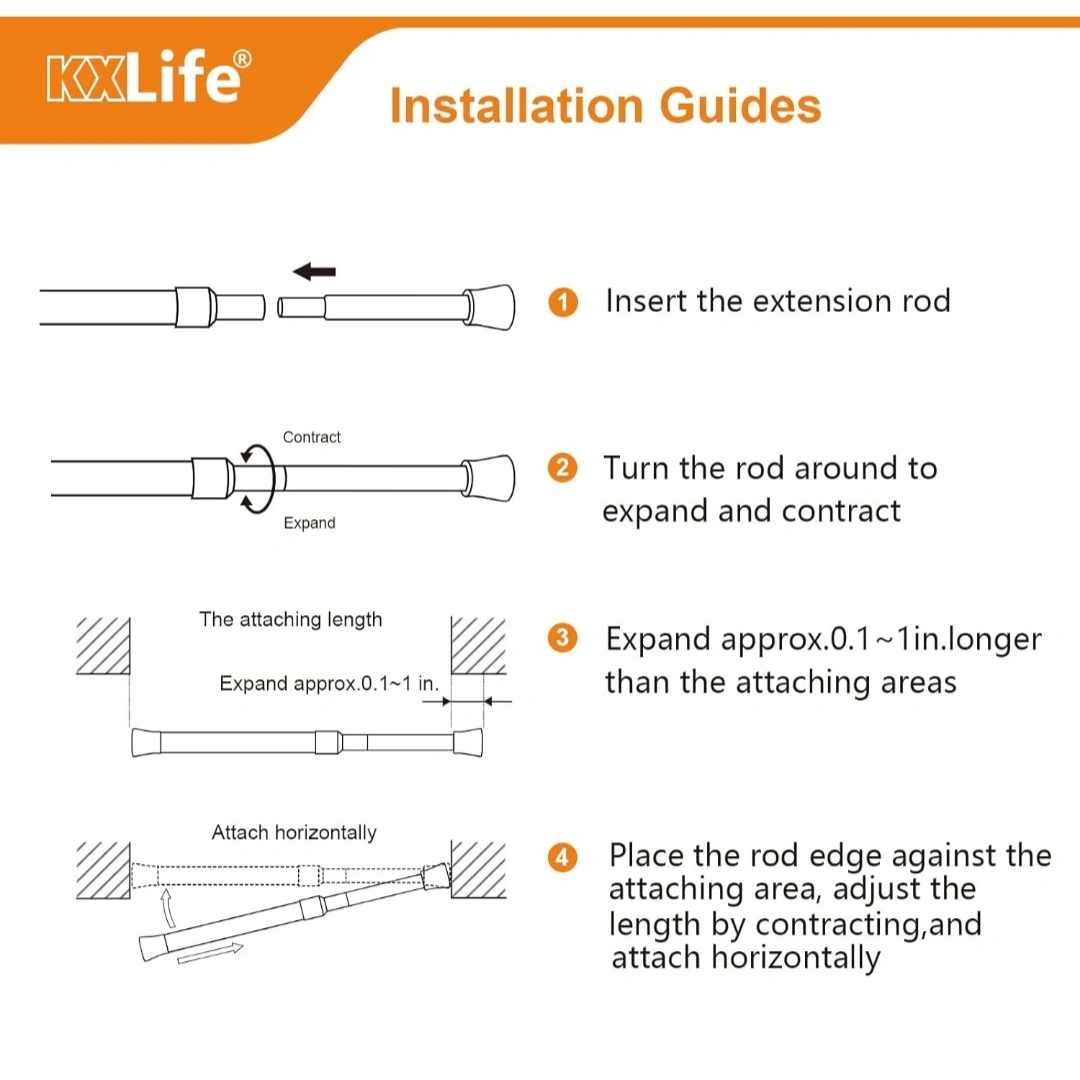 KXLife®

Installation Guides

1 Insert the extension rod

Contract
Expand

2 Turn the rod around to expand and contract

The attaching length
Expand approx.0.1~1 in.

3 Expand approx.0.1~1in.longer than the attaching areas

Attach horizontally

4 Place the rod edge against the attaching area, adjust the length by contracting,and attach horizontally