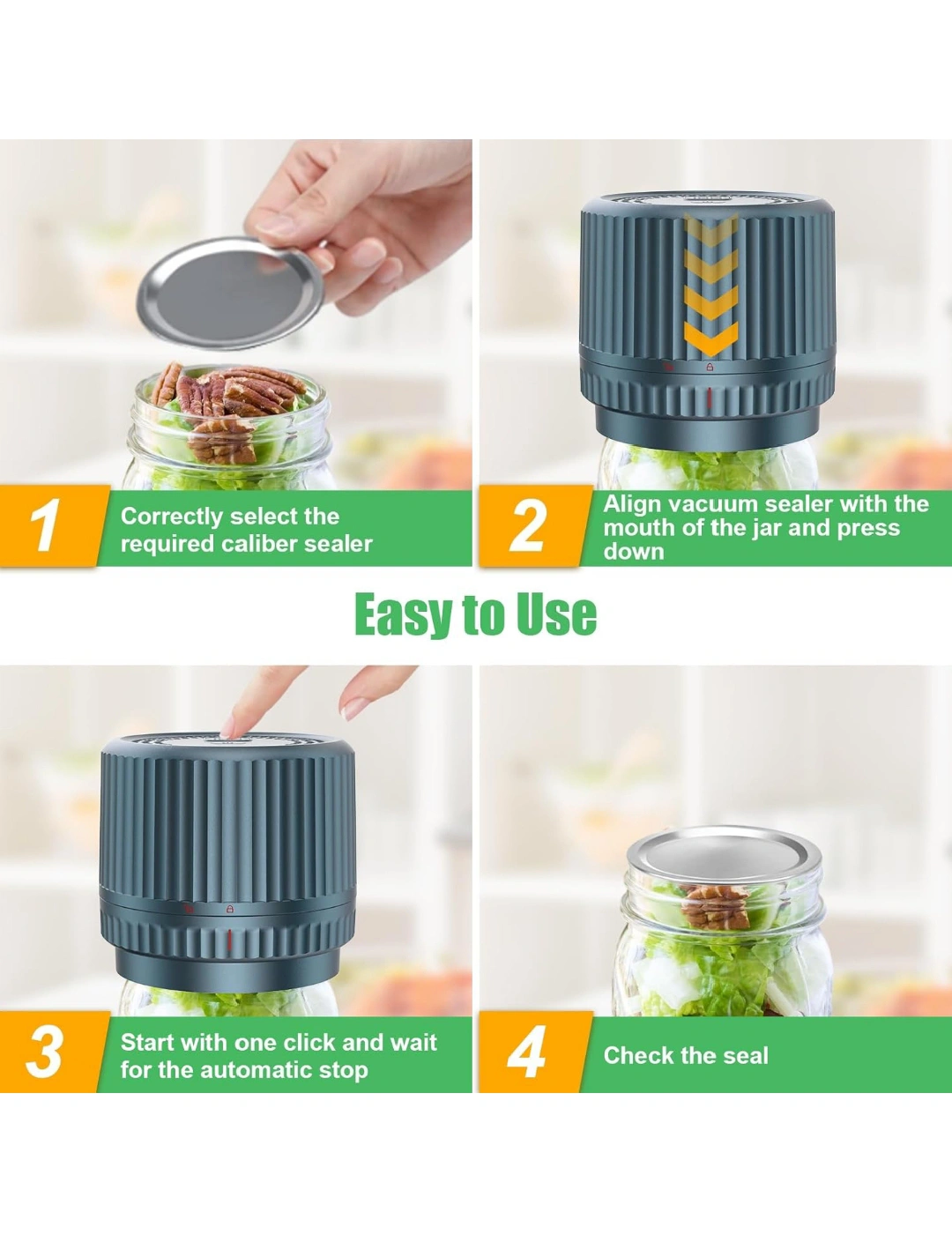 1 Correctly select the required caliber sealer

2 Align vacuum sealer with the mouth of the jar and press down

Easy to Use

3 Start with one click and wait for the automatic stop

4 Check the seal