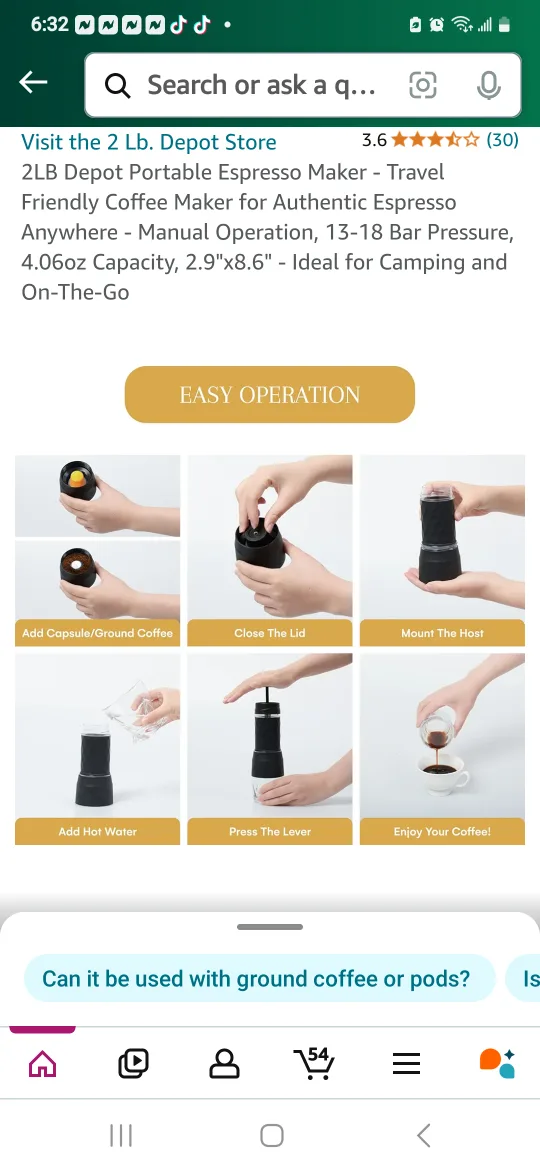 6:32

Search or ask a q...

Visit the 2 Lb. Depot Store
3.6 (30)

2LB Depot Portable Espresso Maker - Travel Friendly Coffee Maker for Authentic Espresso Anywhere - Manual Operation, 13-18 Bar Pressure, 4.06oz Capacity, 2.9"x8.6" - Ideal for Camping and On-The-Go

EASY OPERATION

Add Capsule/Ground Coffee
Close The Lid
Mount The Host
Add Hot Water
Press The Lever
Enjoy Your Coffee!

Can it be used with ground coffee or pods?
Is

54