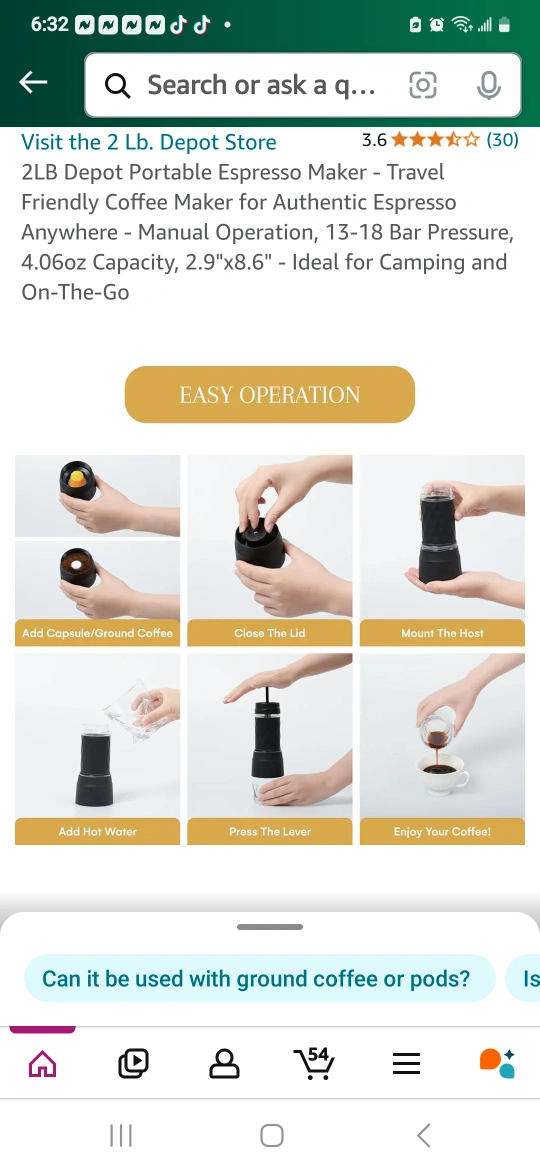 6:32

Search or ask a q...

Visit the 2 Lb. Depot Store 3.6 (30)

2LB Depot Portable Espresso Maker - Travel Friendly Coffee Maker for Authentic Espresso Anywhere - Manual Operation, 13-18 Bar Pressure, 4.06oz Capacity, 2.9"x8.6" - Ideal for Camping and On-The-Go

EASY OPERATION

Add Capsule/Ground Coffee

Close The Lid

Mount The Host

Add Hot Water

Press The Lever

Enjoy Your Coffee!

Can it be used with ground coffee or pods?

Is

54