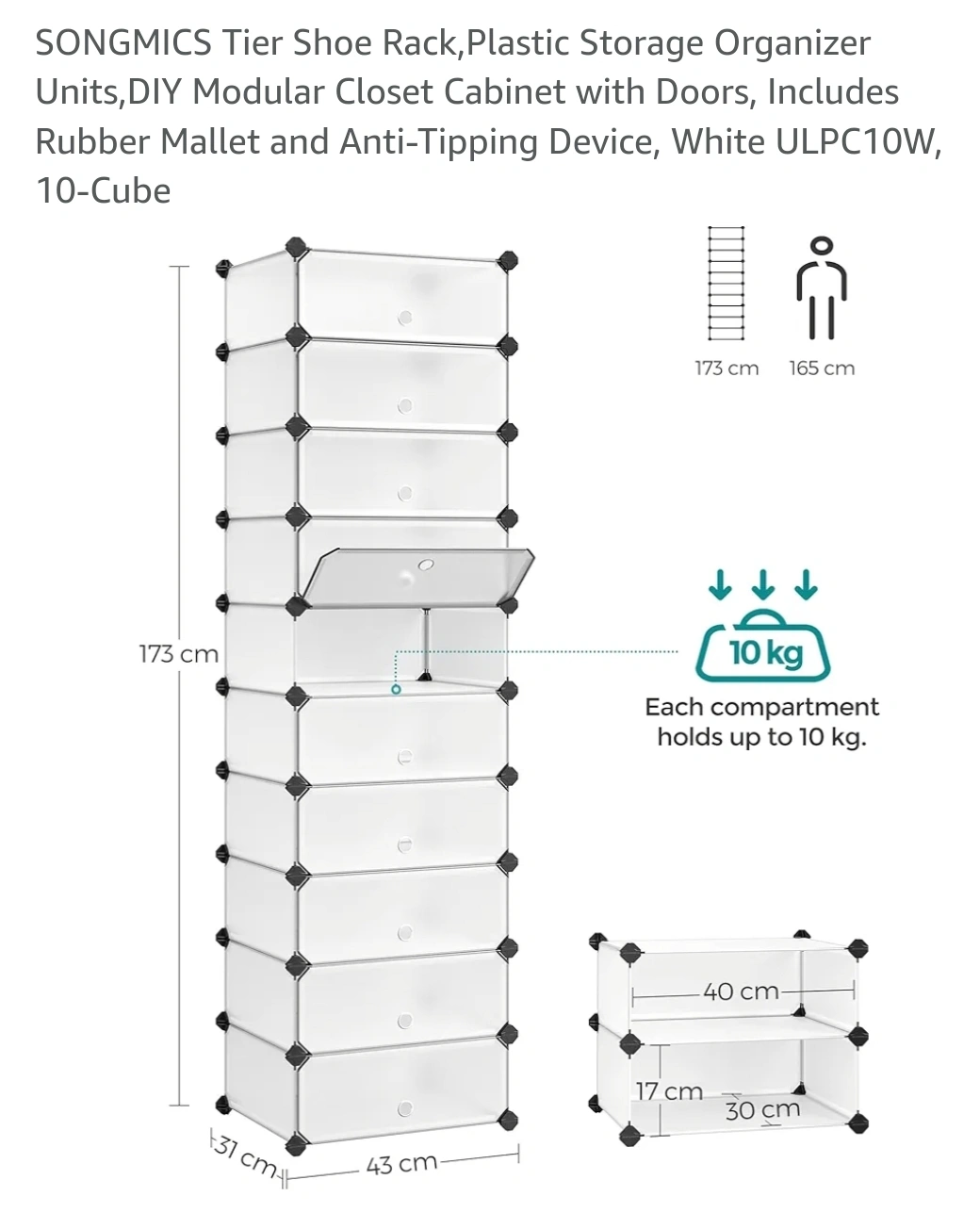 SONGMICS Tier Shoe Rack,Plastic Storage Organizer Units,DIY Modular Closet Cabinet with Doors, Includes Rubber Mallet and Anti-Tipping Device, White ULPC10W, 10-Cube

173 cm 165 cm

173 cm

10 kg

Each compartment holds up to 10 kg.

40 cm

17 cm

30 cm

31 cm

43 cm