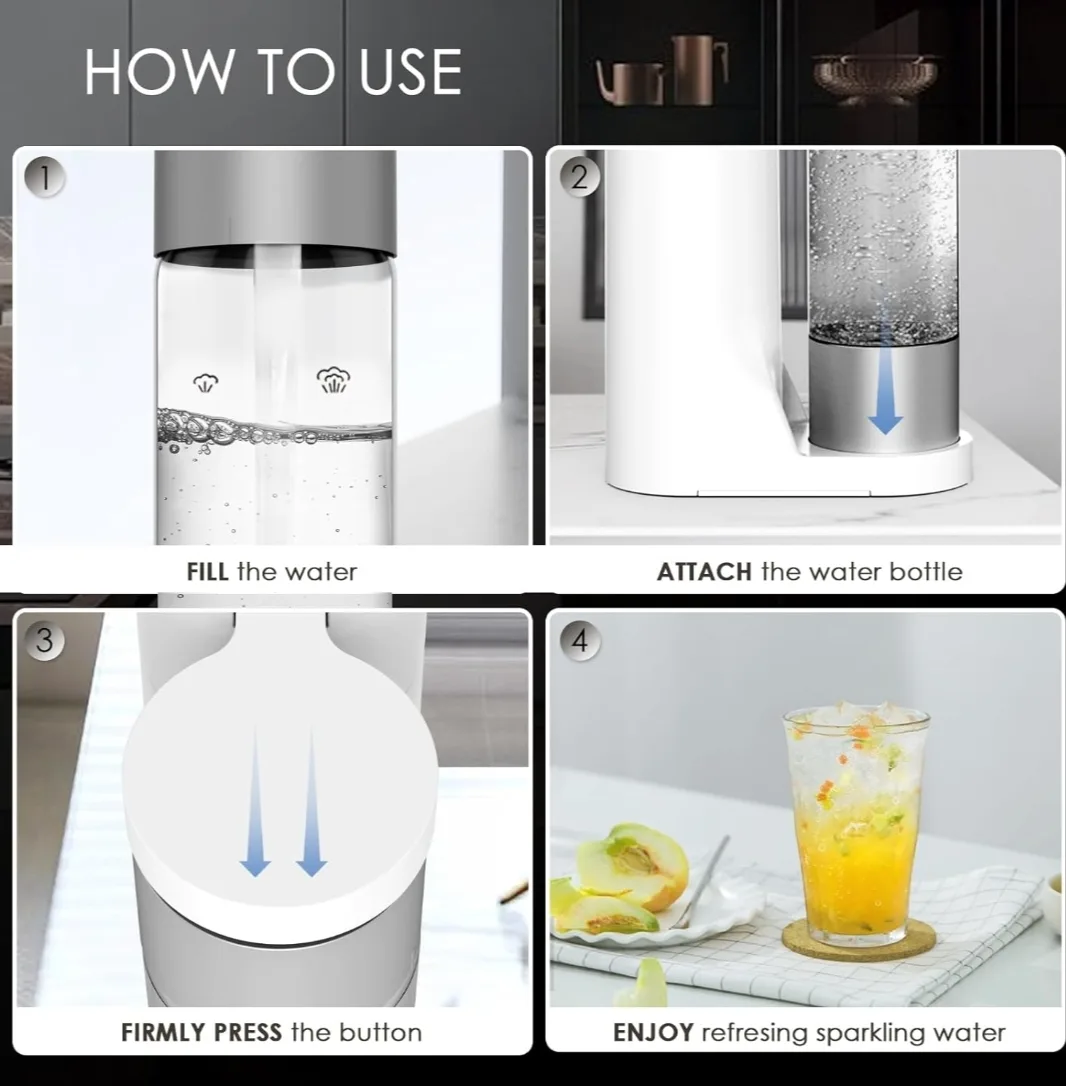 HOW TO USE

1

FILL the water

2

ATTACH the water bottle

3

FIRMLY PRESS the button

4

ENJOY refresing sparkling water