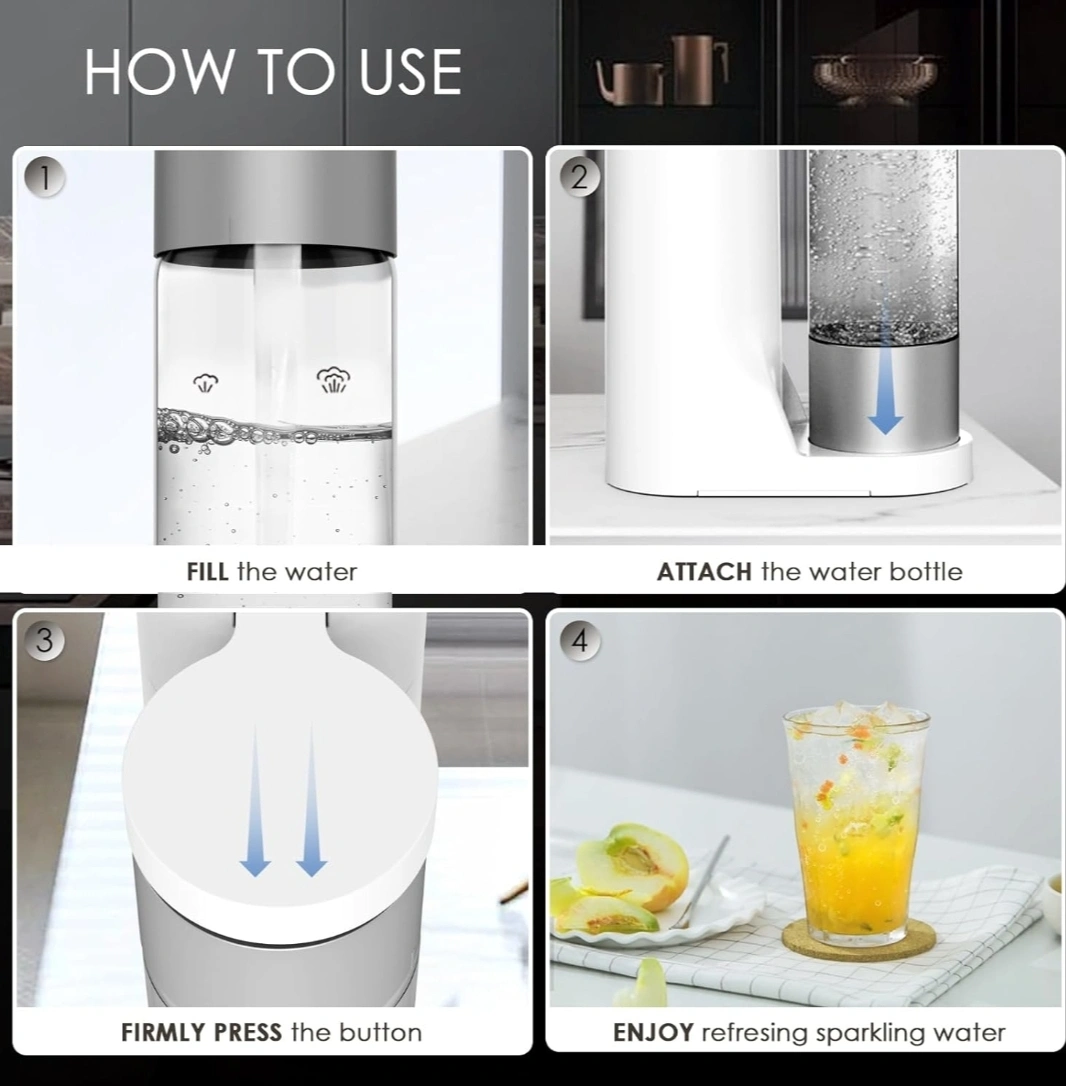 HOW TO USE

1

FILL the water

2

ATTACH the water bottle

3

FIRMLY PRESS the button

4

ENJOY refresing sparkling water