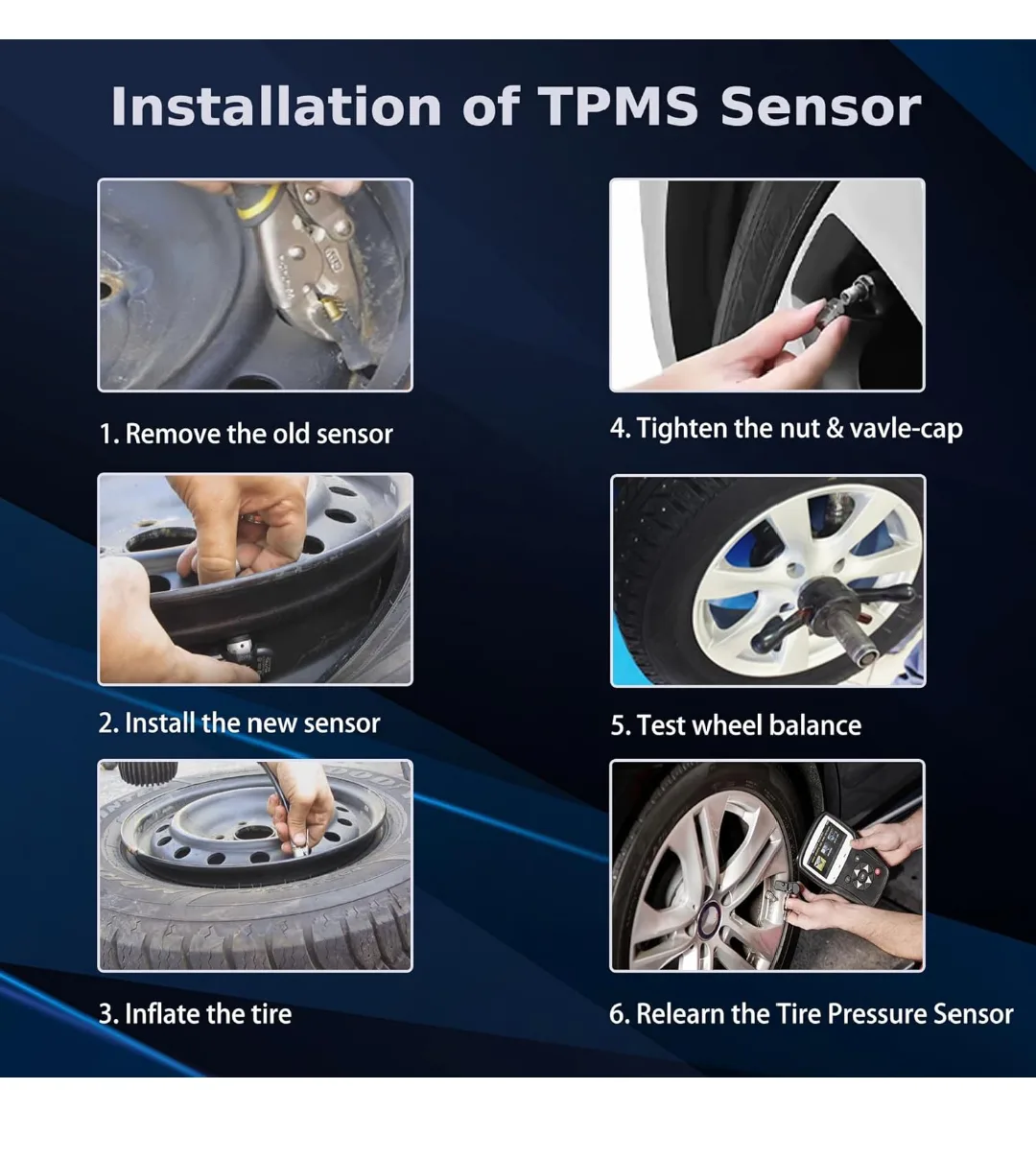 Installation of TPMS Sensor

1. Remove the old sensor

2. Install the new sensor

3. Inflate the tire

4. Tighten the nut & vavle-cap

5. Test wheel balance

6. Relearn the Tire Pressure Sensor