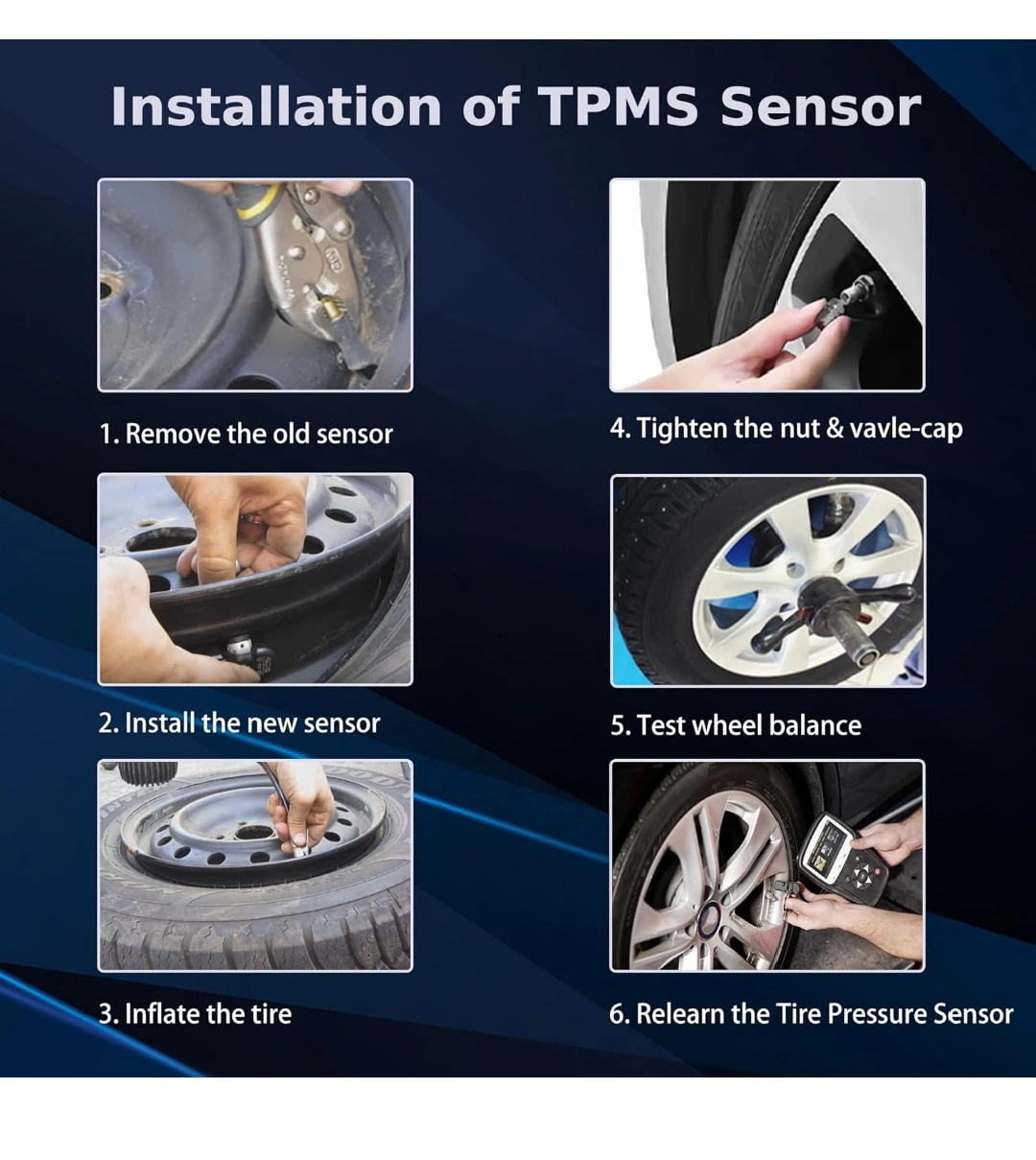 Installation of TPMS Sensor

1. Remove the old sensor

2. Install the new sensor

3. Inflate the tire

4. Tighten the nut & vavle-cap

5. Test wheel balance

6. Relearn the Tire Pressure Sensor