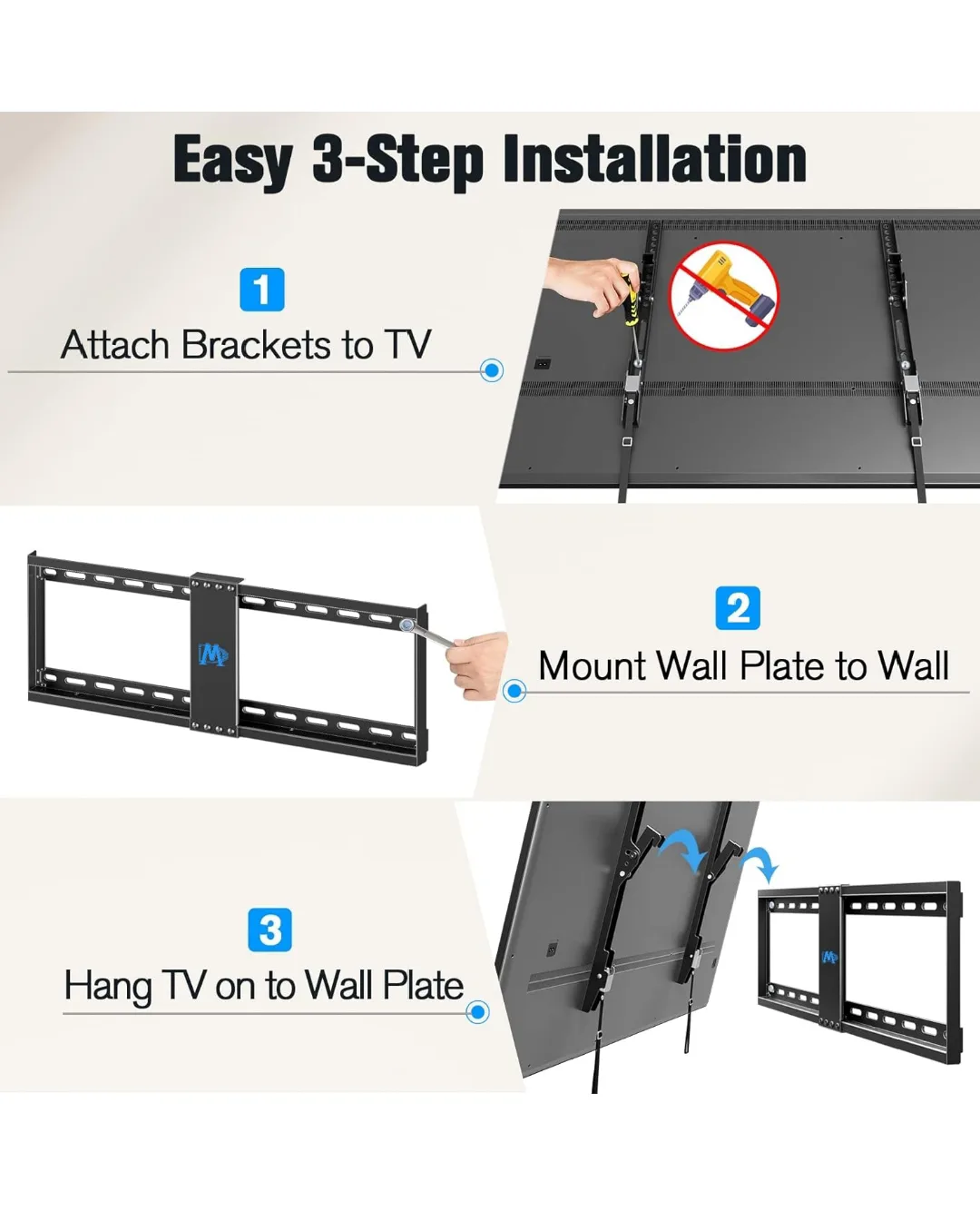 Easy 3-Step Installation

1
Attach Brackets to TV

2
Mount Wall Plate to Wall

3
Hang TV on to Wall Plate