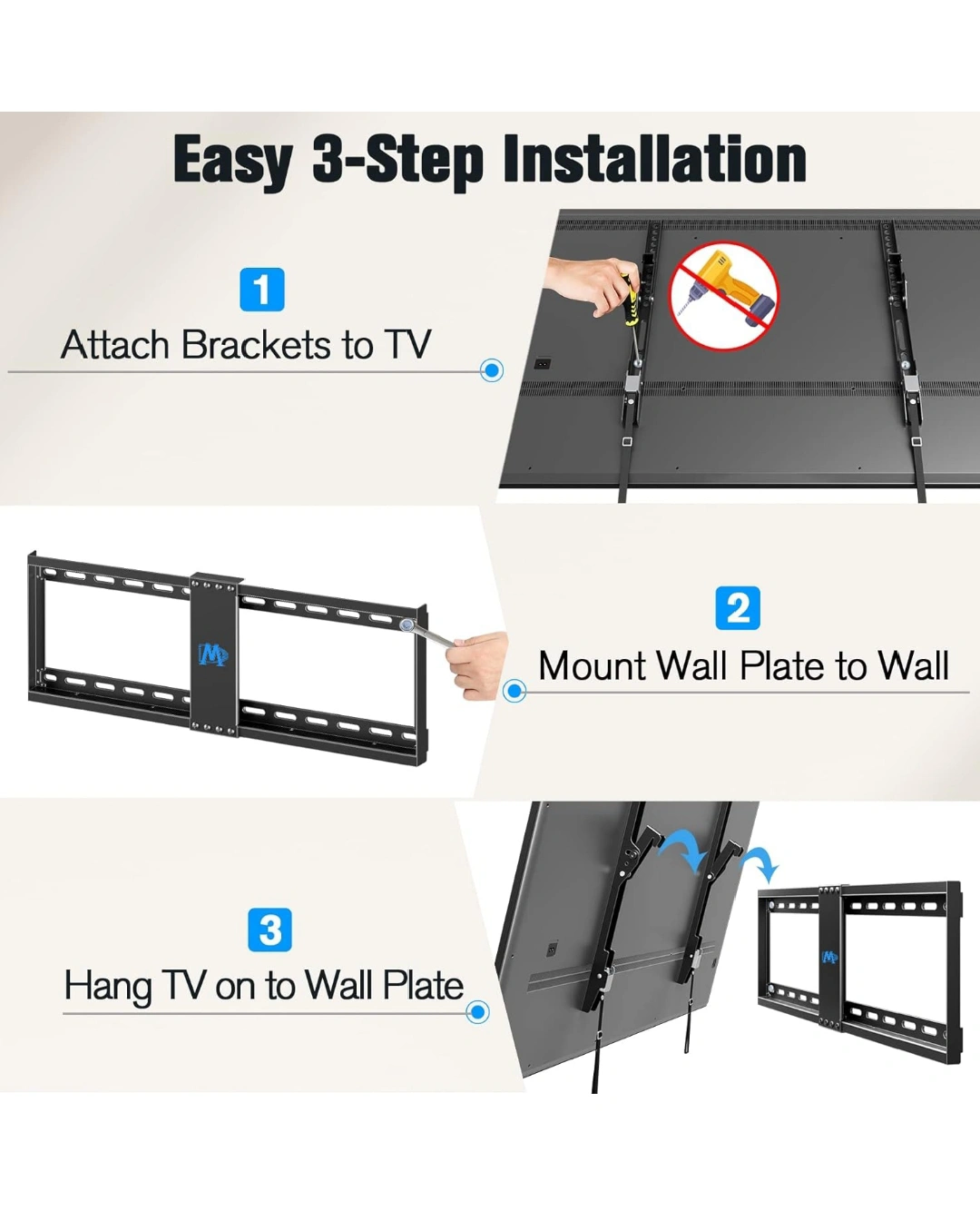 Easy 3-Step Installation

1

Attach Brackets to TV

2

Mount Wall Plate to Wall

3

Hang TV on to Wall Plate