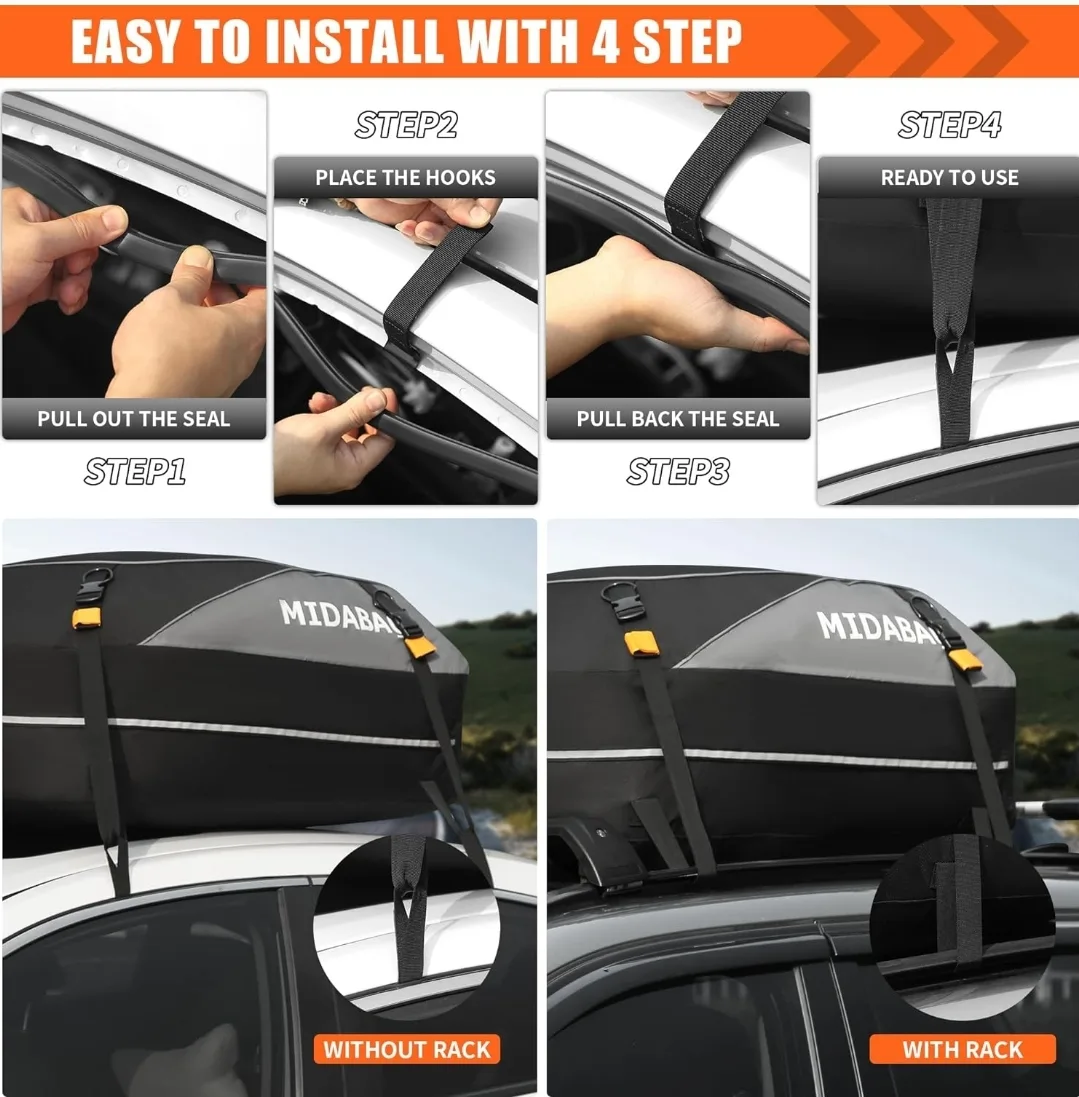 EASY TO INSTALL WITH 4 STEP

PULL OUT THE SEAL
STEP1

STEP2
PLACE THE HOOKS

PULL BACK THE SEAL
STEP3

STEP4
READY TO USE

MIDABA
WITHOUT RACK

MIDABA
WITH RACK