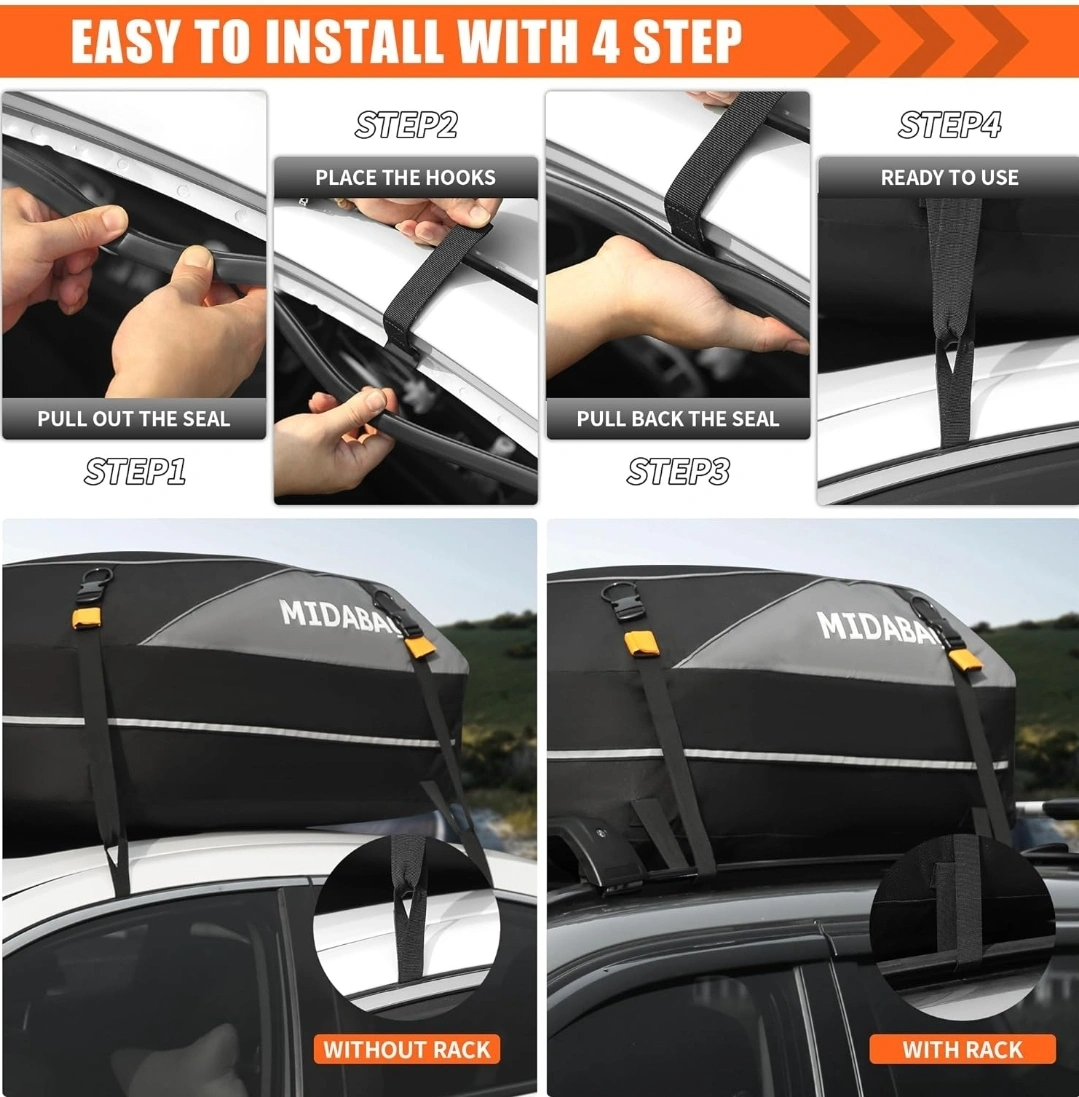 EASY TO INSTALL WITH 4 STEP

PULL OUT THE SEAL

STEP1

STEP2

PLACE THE HOOKS

PULL BACK THE SEAL

STEP3

STEP4

READY TO USE

MIDABA

WITHOUT RACK

MIDABA

WITH RACK