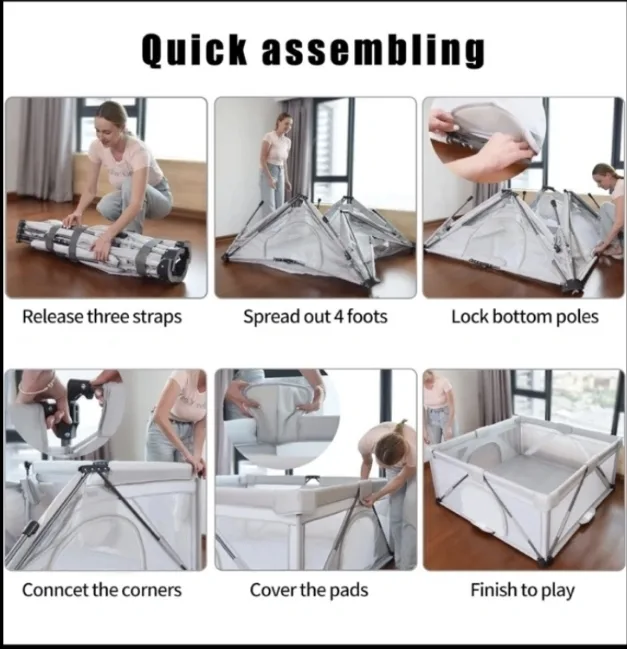 Quick assembling

Release three straps

Spread out 4 foots

Lock bottom poles

Conncet the corners

Cover the pads

Finish to play