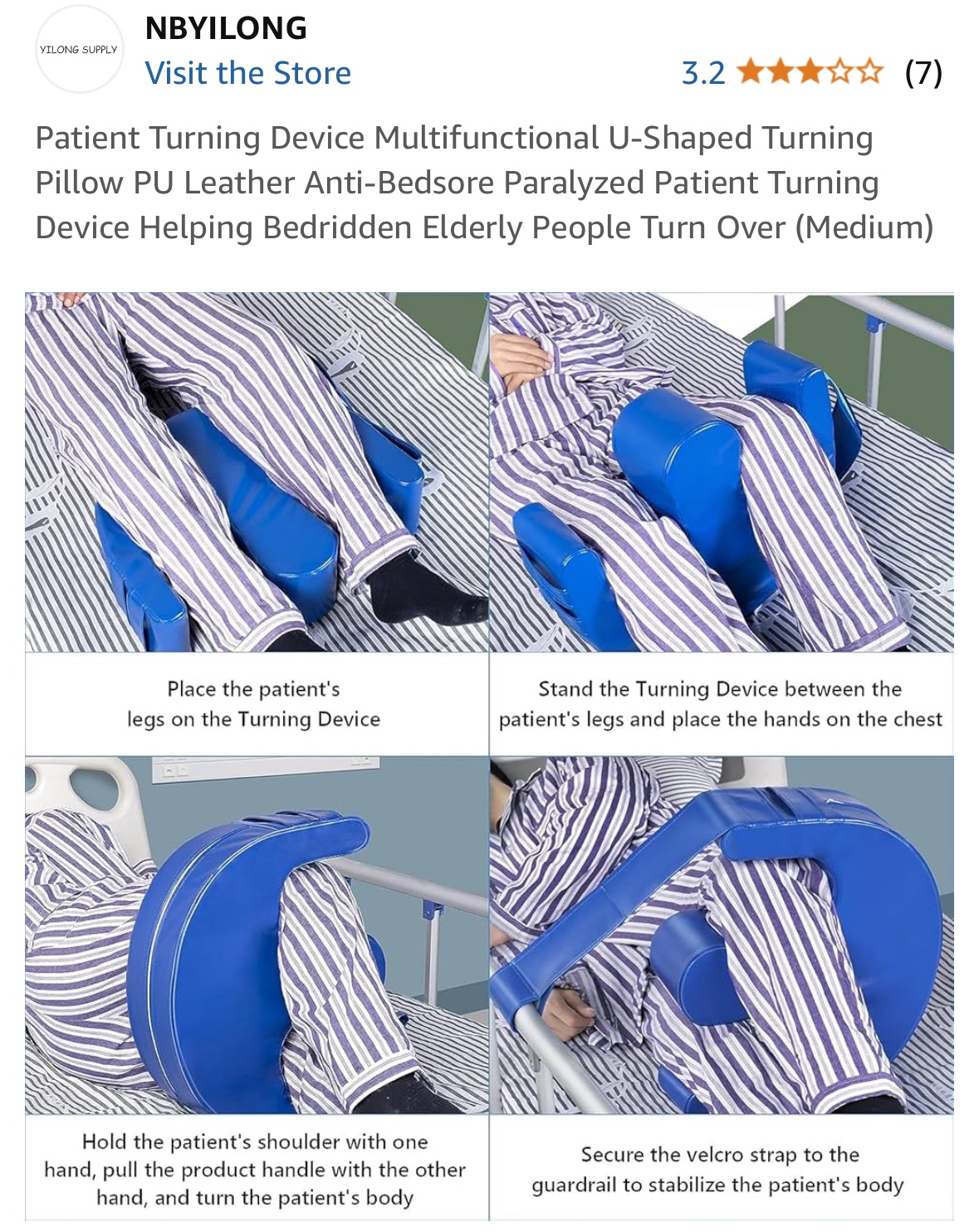 YILONG SUPPLY

NBYILONG
Visit the Store

3.2 (7)

Patient Turning Device Multifunctional U-Shaped Turning Pillow PU Leather Anti-Bedsore Paralyzed Patient Turning Device Helping Bedridden Elderly People Turn Over (Medium)

Place the patient's legs on the Turning Device

Stand the Turning Device between the patient's legs and place the hands on the chest

Hold the patient's shoulder with one hand, pull the product handle with the other hand, and turn the patient's body

Secure the velcro strap to the guardrail to stabilize the patient's body