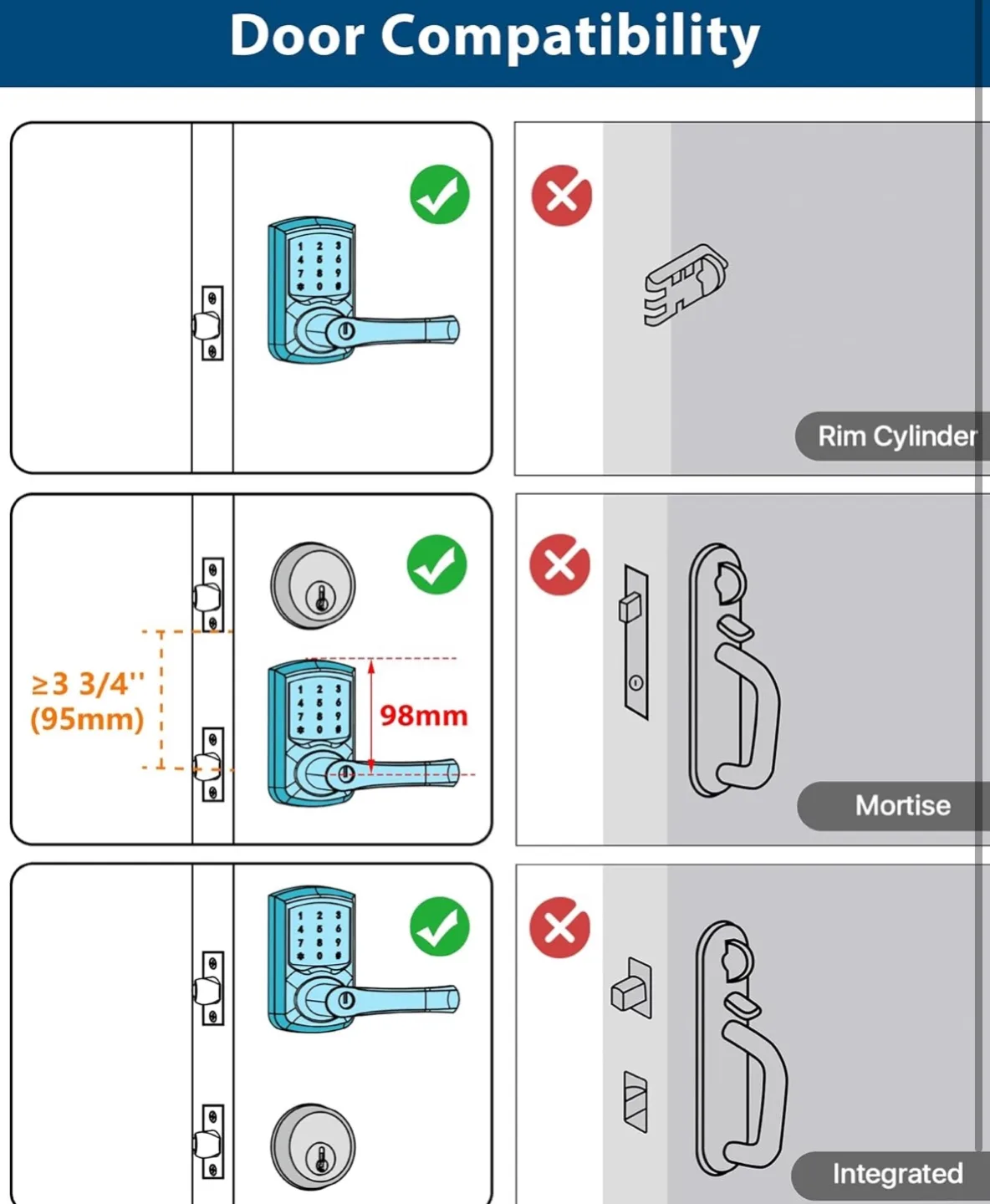 Door Compatibility

1 2 3
4 5 6
7 8 9
* 0 #

Rim Cylinder

≥3 3/4''
(95mm)

1 2 3
4 5 6
7 8 9
* 0 #

98mm

Mortise

1 2 3
4 5 6
7 8 9
* 0 #

Integrated