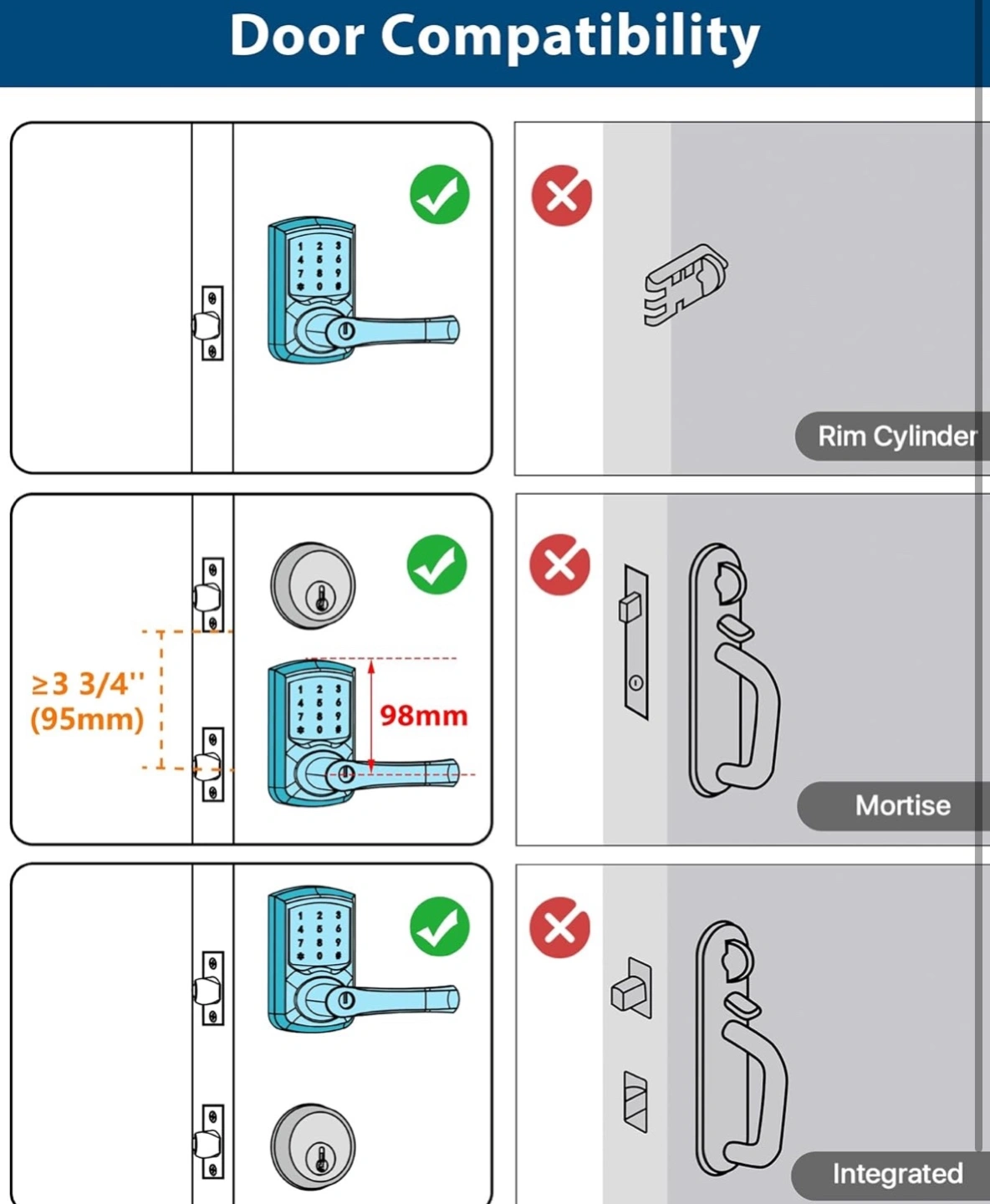 Door Compatibility

1 2 3
4 5 6
7 8 9
* 0 #

Rim Cylinder

≥3 3/4''
(95mm)

1 2 3
4 5 6
7 8 9
* 0 #

98mm

Mortise

1 2 3
4 5 6
7 8 9
* 0 #

Integrated