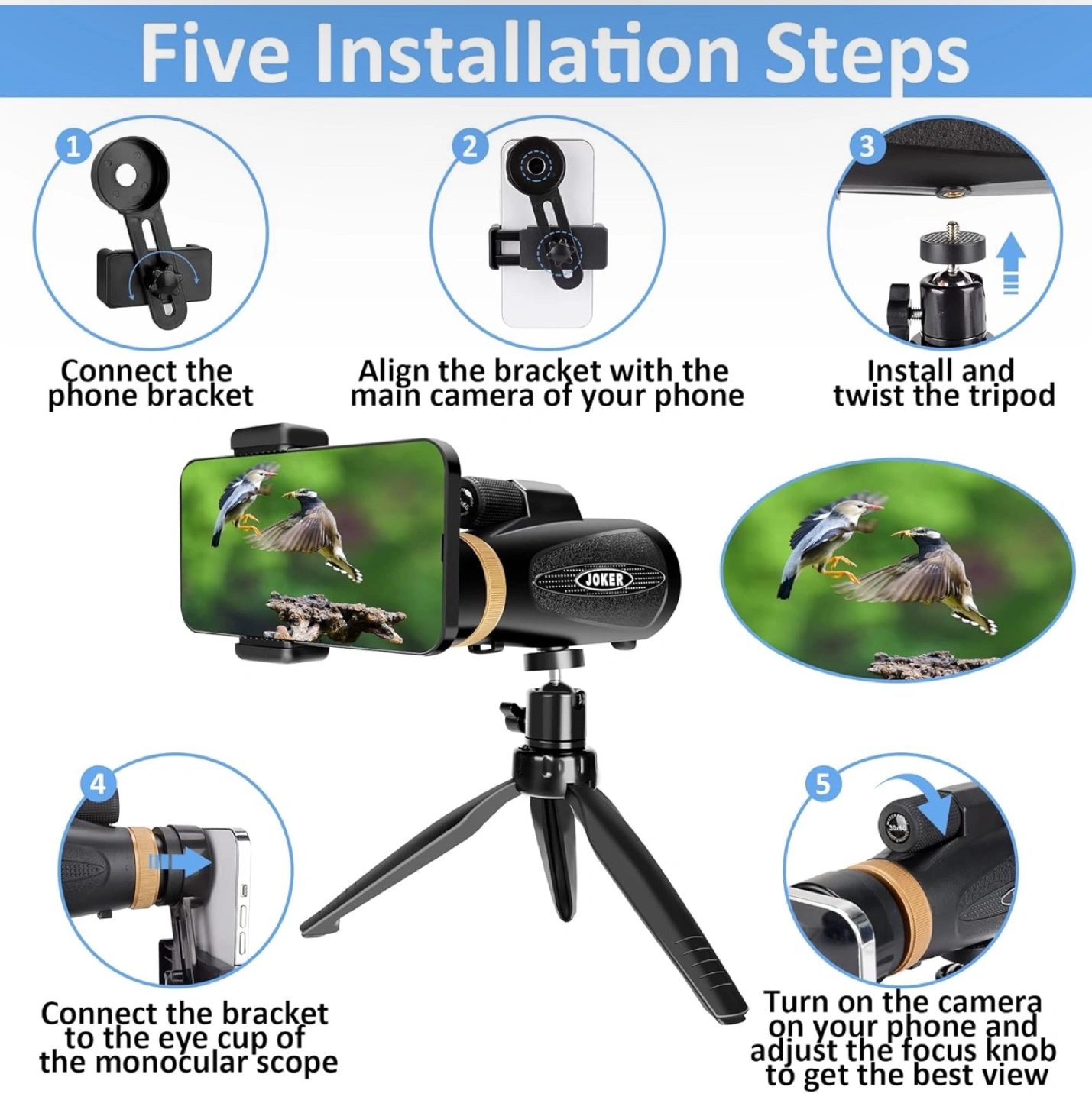 Five Installation Steps

1

Connect the phone bracket

2

Align the bracket with the main camera of your phone

3

Install and twist the tripod

JOKER

4

Connect the bracket to the eye cup of the monocular scope

5

Turn on the camera on your phone and adjust the focus knob to get the best view