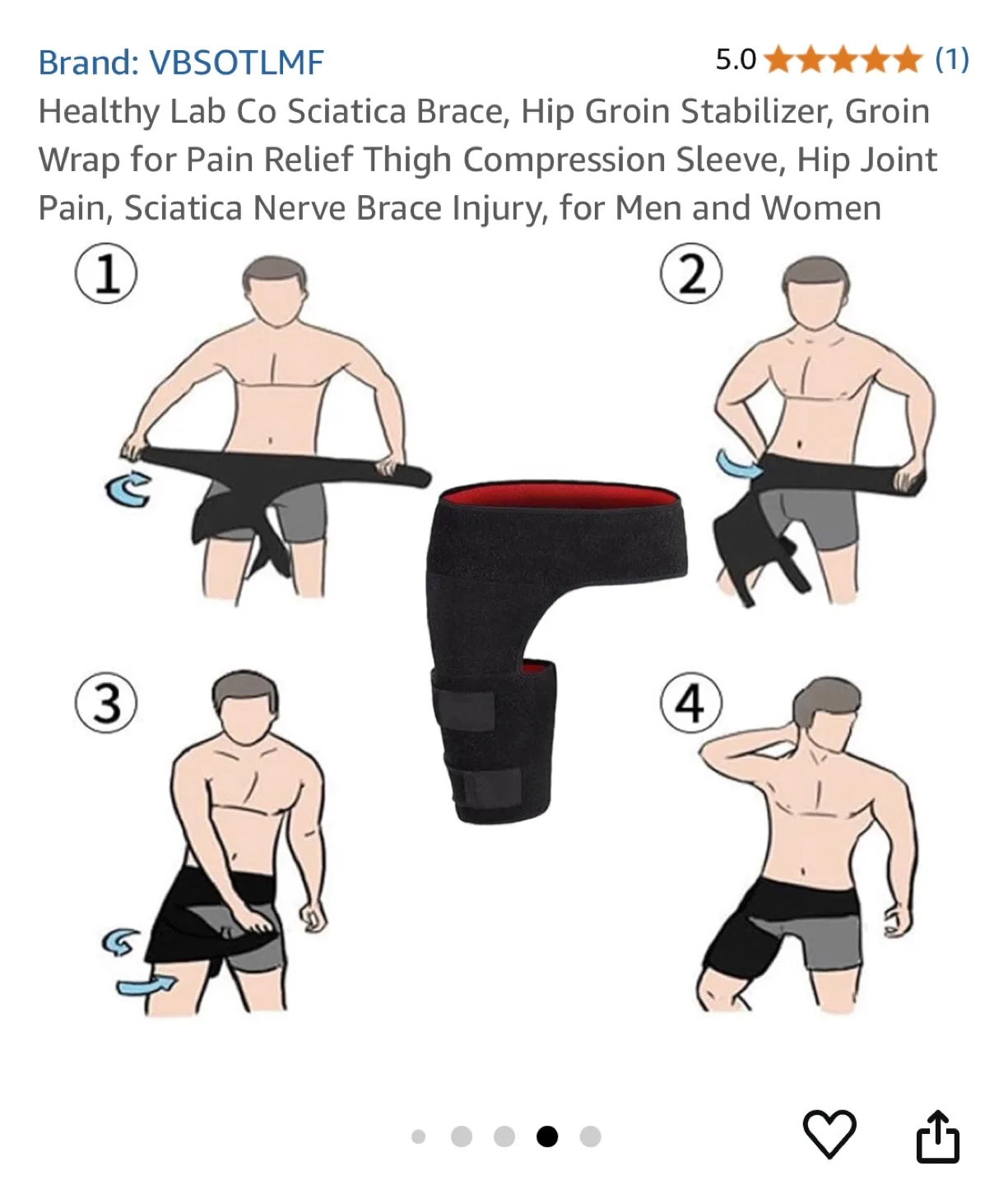 Brand: VBSOTLMF

5.0 (1)

Healthy Lab Co Sciatica Brace, Hip Groin Stabilizer, Groin Wrap for Pain Relief Thigh Compression Sleeve, Hip Joint Pain, Sciatica Nerve Brace Injury, for Men and Women

①

②

③

④