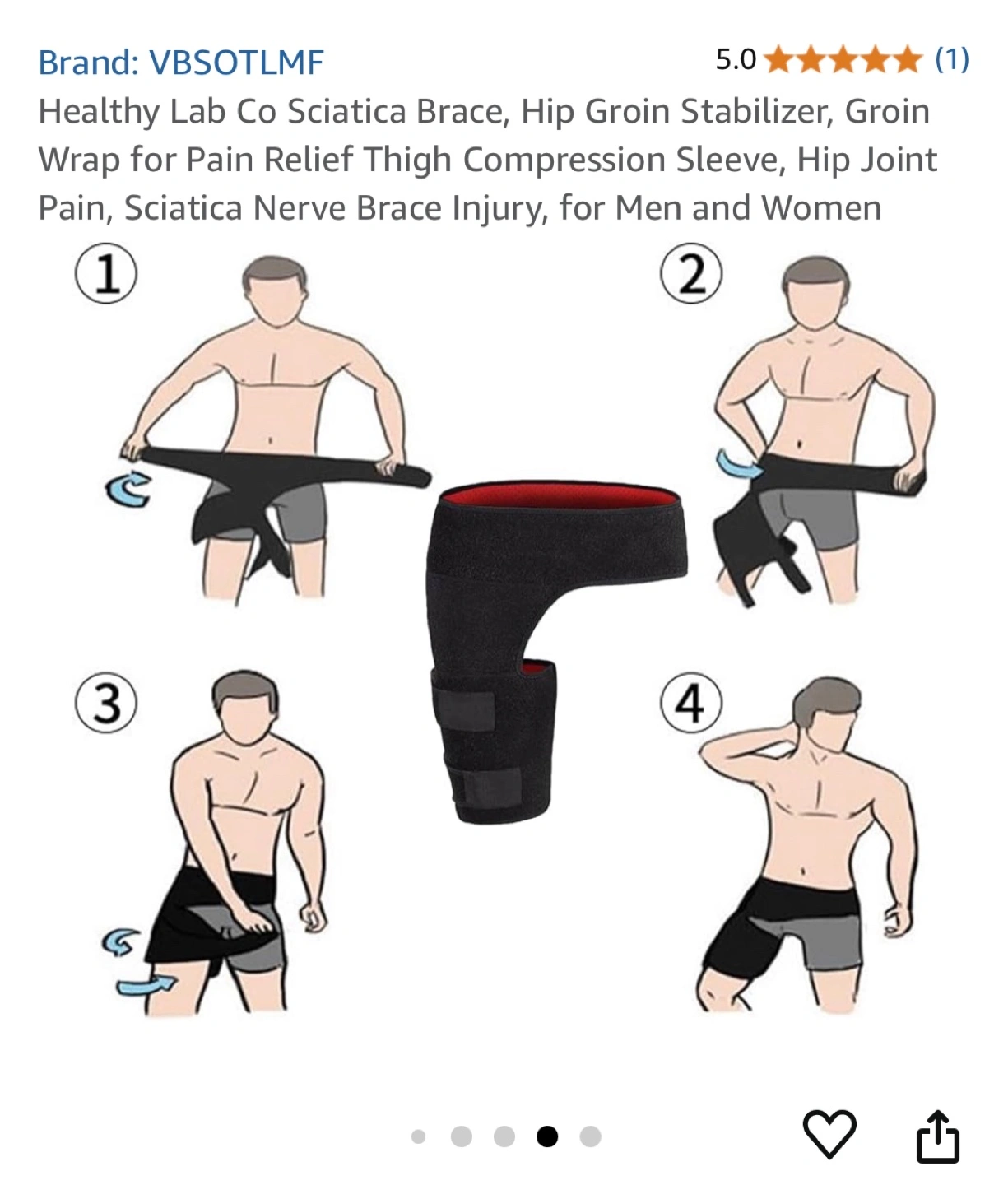 Brand: VBSOTLMF

5.0 (1)

Healthy Lab Co Sciatica Brace, Hip Groin Stabilizer, Groin Wrap for Pain Relief Thigh Compression Sleeve, Hip Joint Pain, Sciatica Nerve Brace Injury, for Men and Women

1

2

3

4