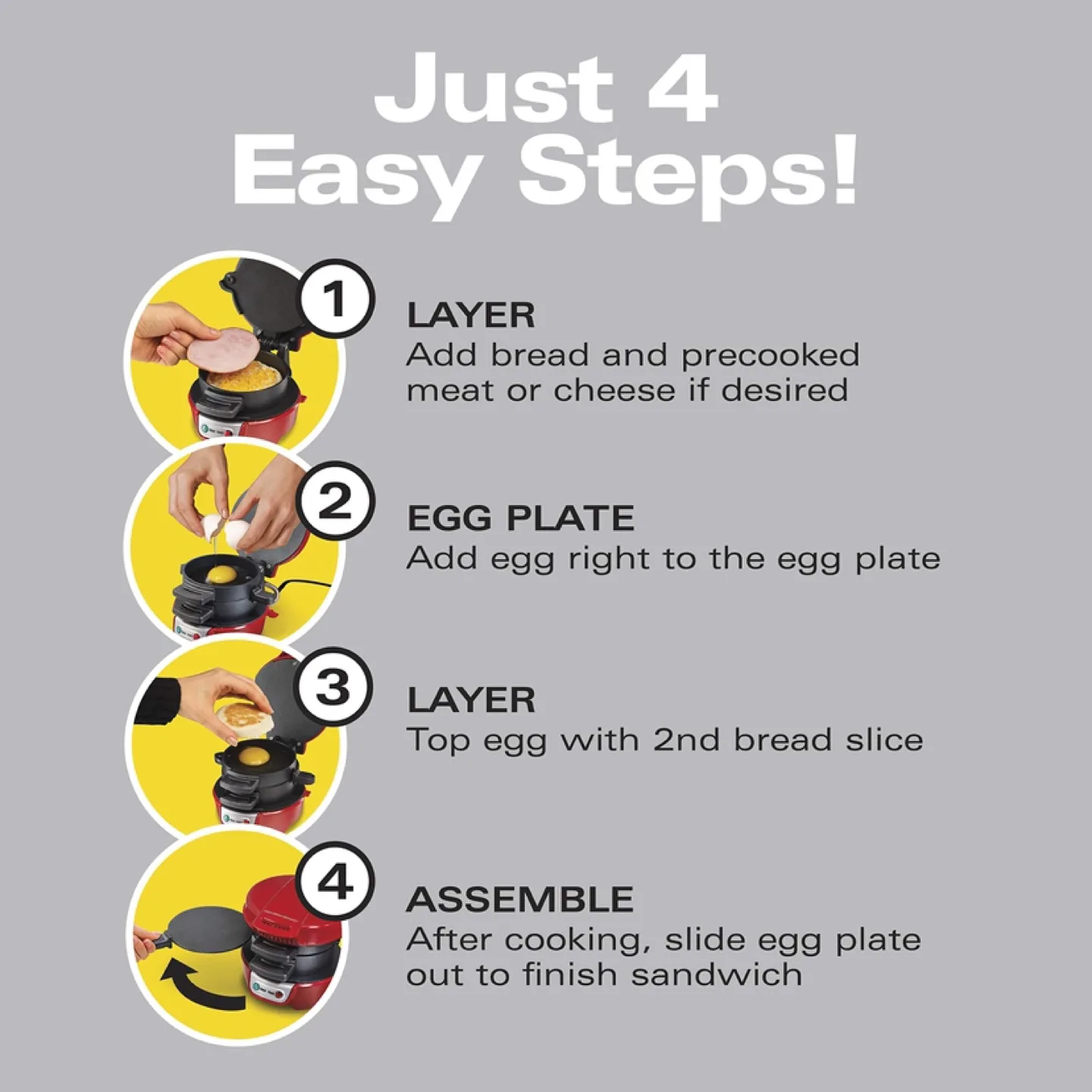 Just 4 Easy Steps!

1

LAYER
Add bread and precooked meat or cheese if desired

2

EGG PLATE
Add egg right to the egg plate

3

LAYER
Top egg with 2nd bread slice

4

ASSEMBLE
After cooking, slide egg plate out to finish sandwich